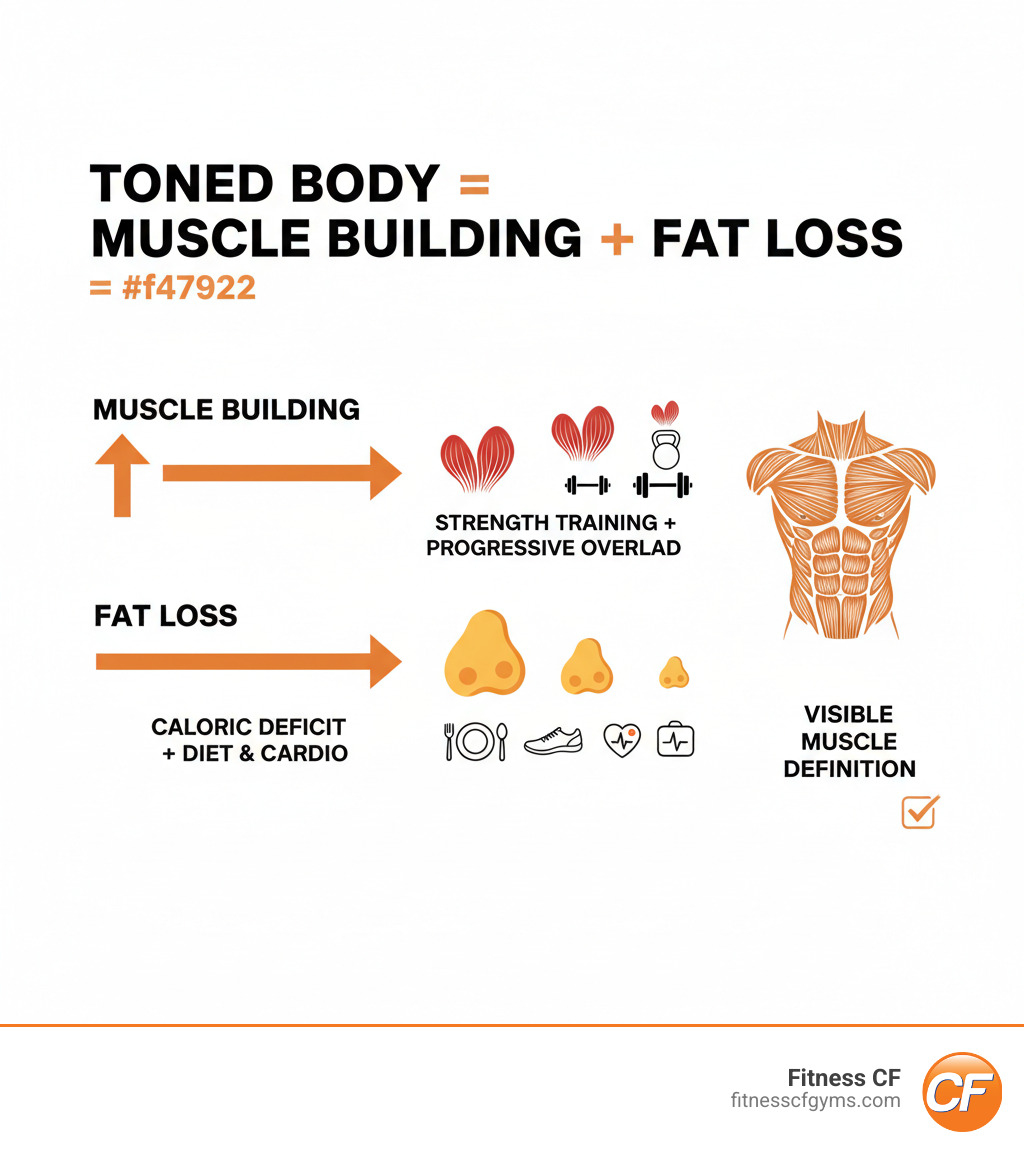 TONED BODY =
MUSCLE BUILDING + FAT LOSS
= #f47922

MUSCLE BUILDING

STRENGTH TRAINING + PROGRESSIVE OVERLAD

FAT LOSS

CALORIC DEFICIT + DIET & CARDIO

VISIBLE MUSCLE DEFINITION

Fitness CF
fitnesscfgyms.com
CF