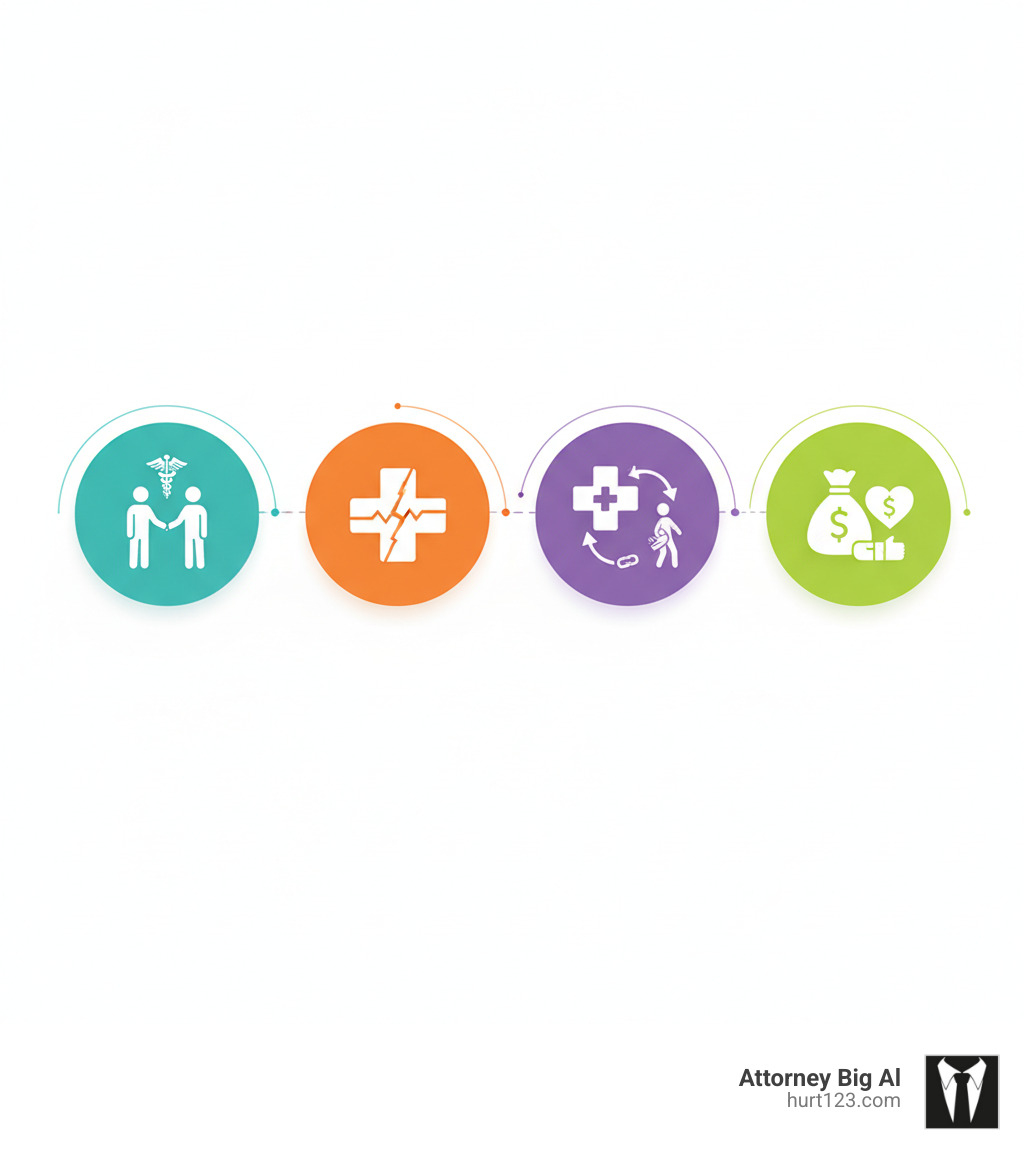 Attorney Big Al
hurt123.com