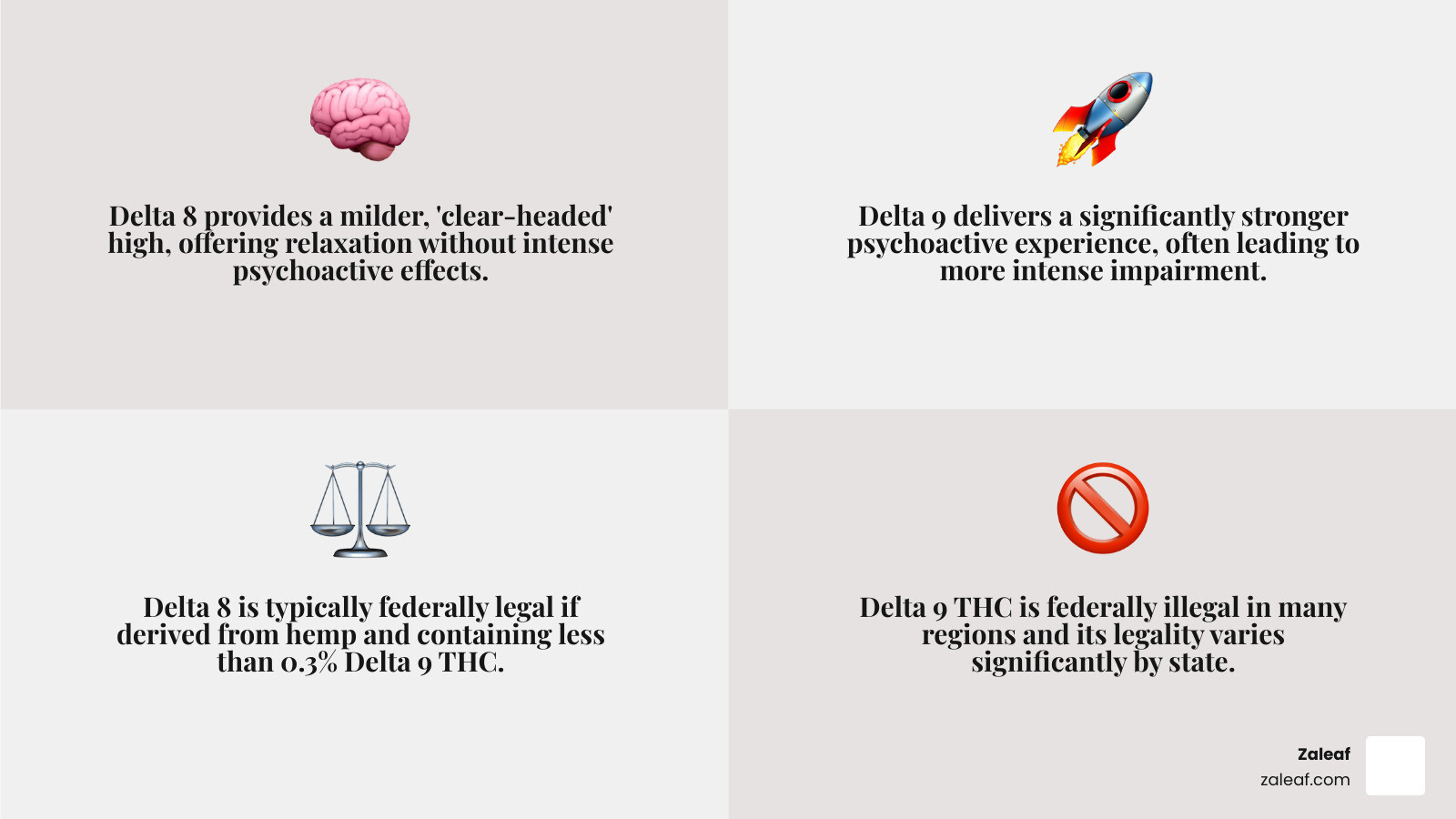 Delta 8 provides a milder, 'clear-headed' high, offering relaxation without intense psychoactive effects.

Delta 9 delivers a significantly stronger psychoactive experience, often leading to more intense impairment.

Delta 8 is typically federally legal if derived from hemp and containing less than 0.3% Delta 9 THC.

Delta 9 THC is federally illegal in many regions and its legality varies significantly by state.

Zaleaf
zaleaf.com