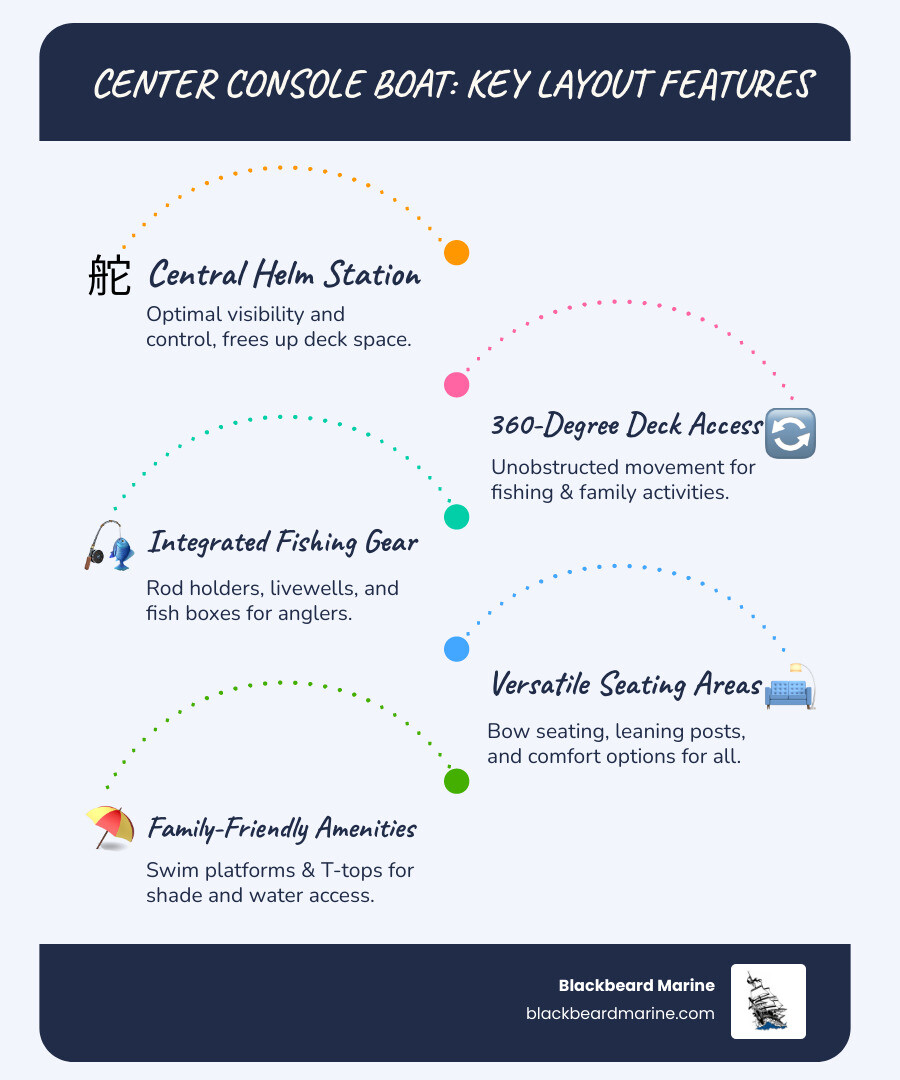 CENTER CONSOLE BOAT: KEY LAYOUT FEATURES

舵 Central Helm Station

Optimal visibility and control, frees up deck space.

360-Degree Deck Access

Unobstructed movement for fishing & family activities.

Integrated Fishing Gear

Rod holders, livewells, and fish boxes for anglers.

Versatile Seating Areas

Bow seating, leaning posts, and comfort options for all.

Family-Friendly Amenities

Swim platforms & T-tops for shade and water access.

Blackbeard Marine
blackbeardmarine.com