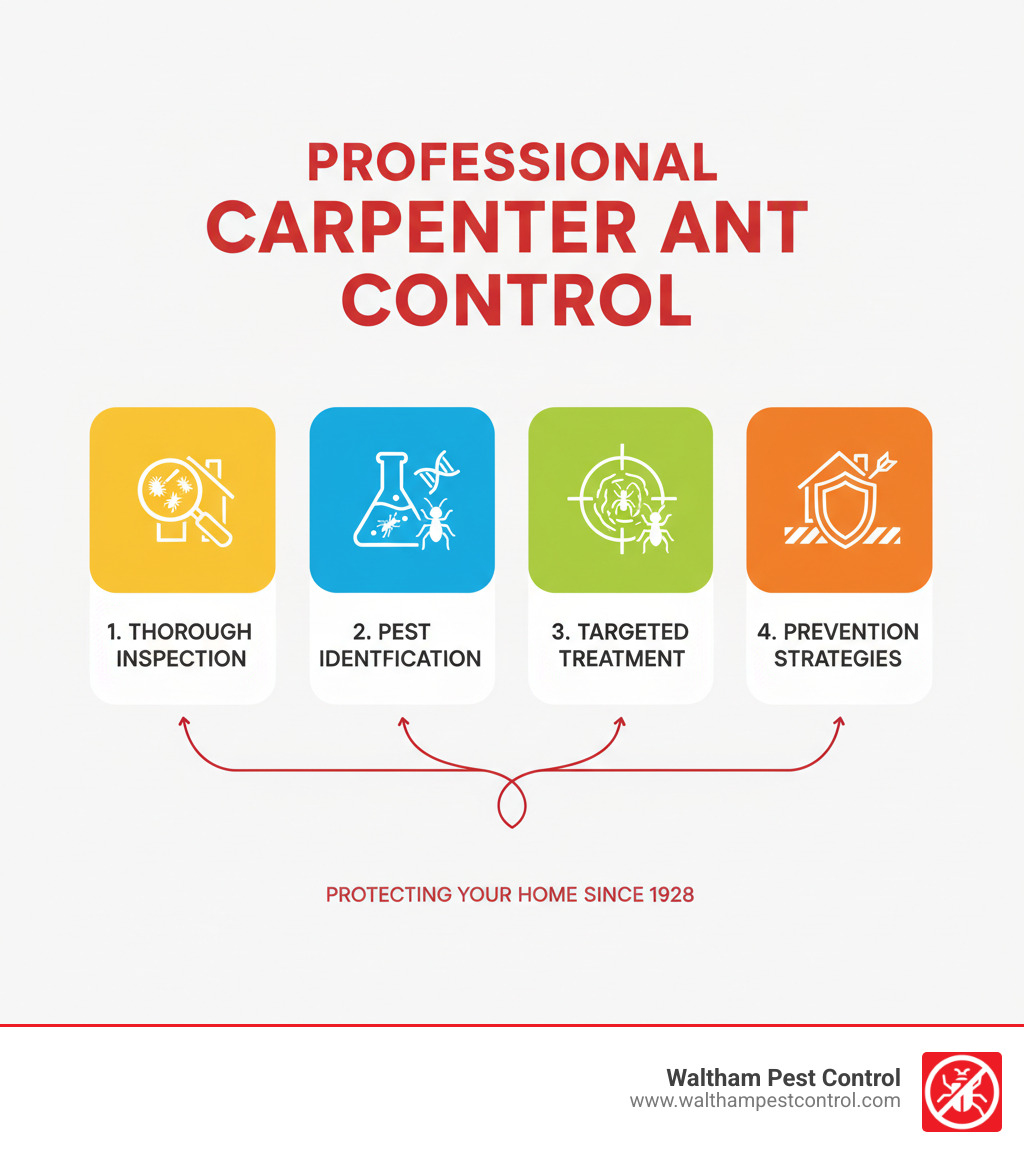 PROFESSIONAL
CARPENTER ANT CONTROL

1. THOROUGH INSPECTION

2. PEST IDENTFICATION

3. TARGETED TREATMENT

4. PREVENTION STRATEGIES

PROTECTING YOUR HOME SINCE 1928

Waltham Pest Control
www.walthampestcontrol.com