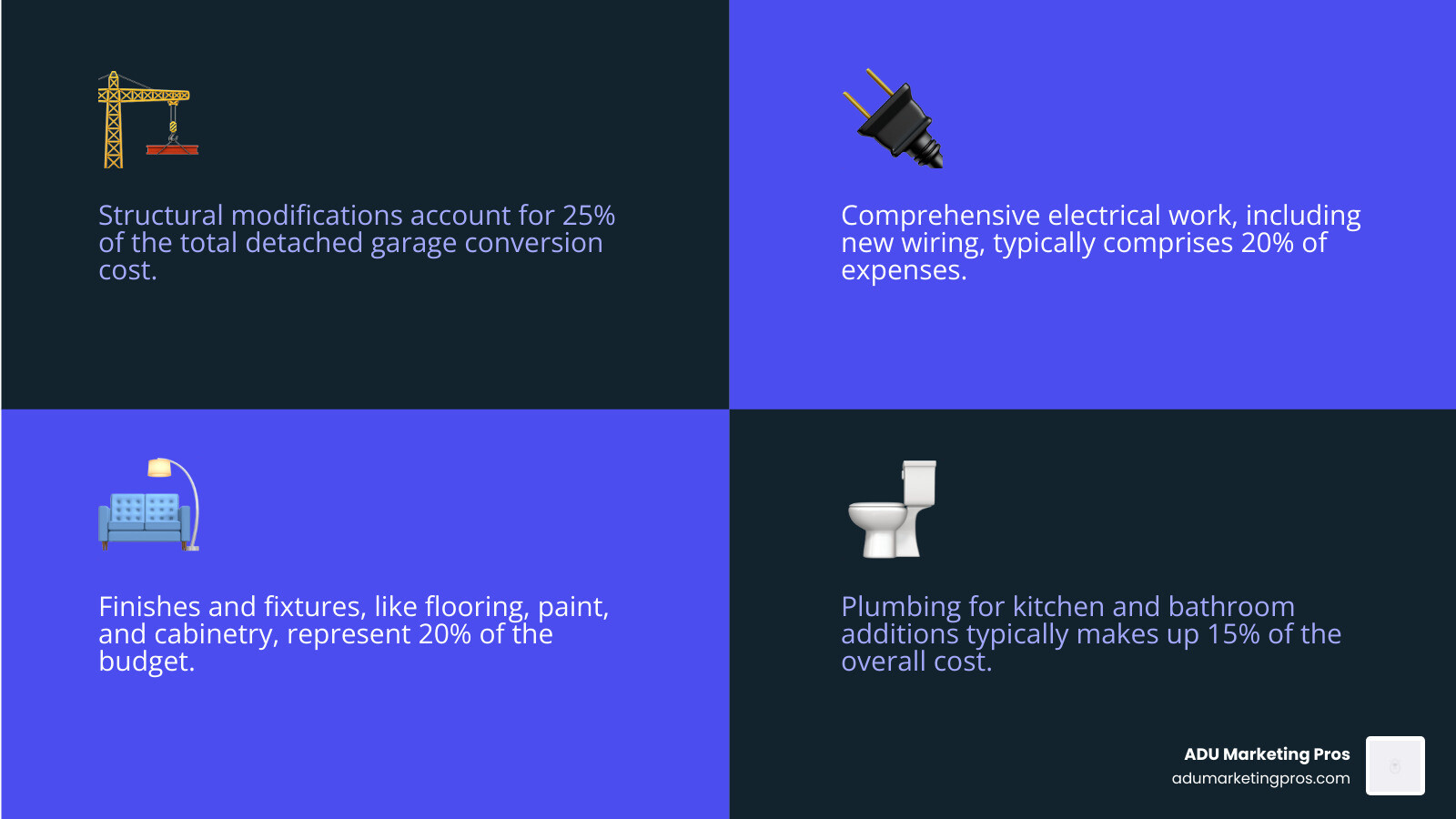 Structural modifications account for 25% of the total detached garage conversion cost.

Comprehensive electrical work, including new wiring, typically comprises 20% of expenses.

Finishes and fixtures, like flooring, paint, and cabinetry, represent 20% of the budget.

Plumbing for kitchen and bathroom additions typically makes up 15% of the overall cost.

ADU Marketing Pros
adumarketingpros.com