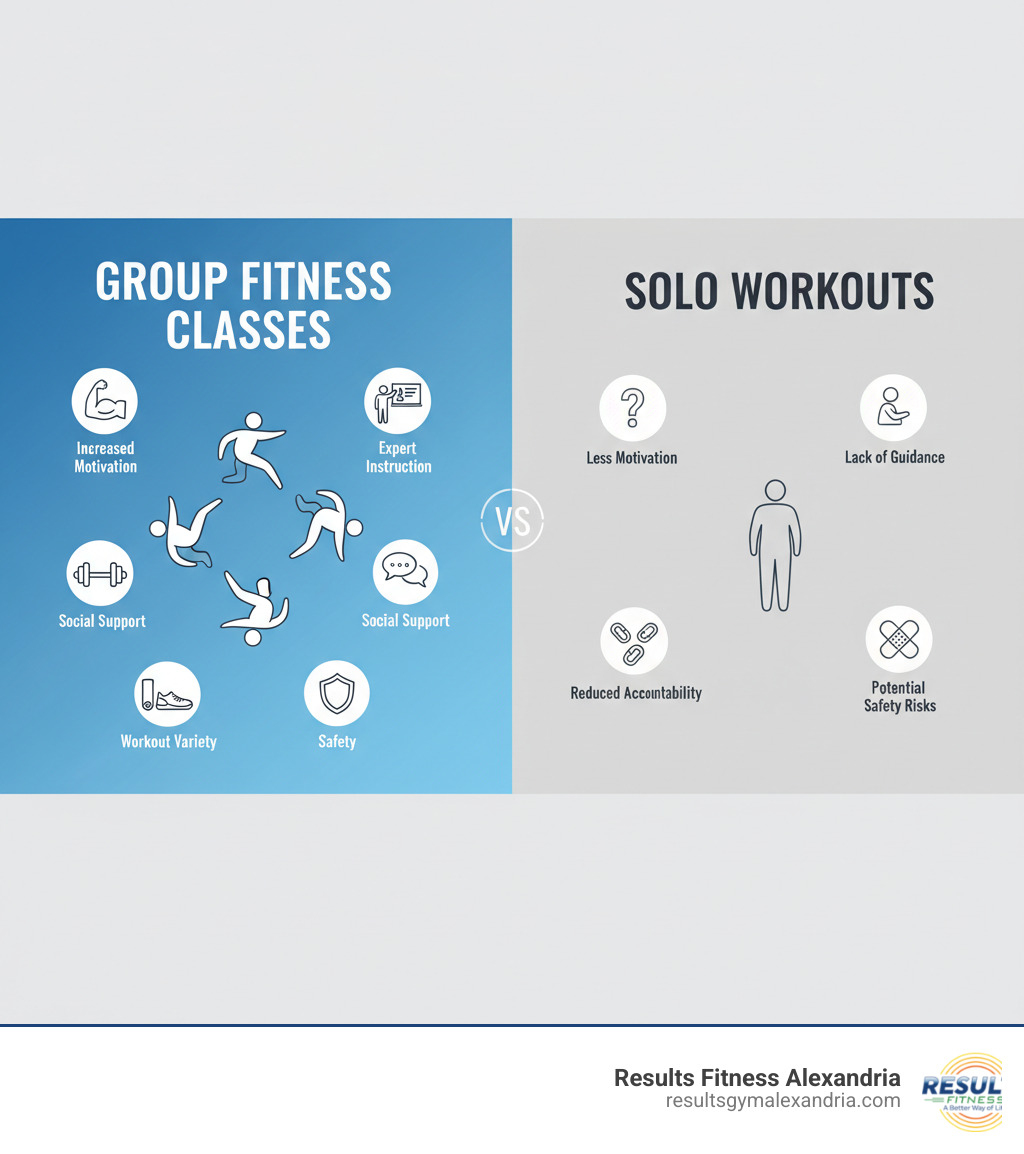 GROUP FITNESS CLASSES

Increased Motivation

Expert Instruction

Social Support

Social Support

Workout Variety

Safety

VS

SOLO WORKOUTS

Less Motivation

Lack of Guidance

Reduced Accountability

Potential Safety Risks

Results Fitness Alexandria
resultsgymalexandria.com

RESUL
FITNESS
A Better Way of Li