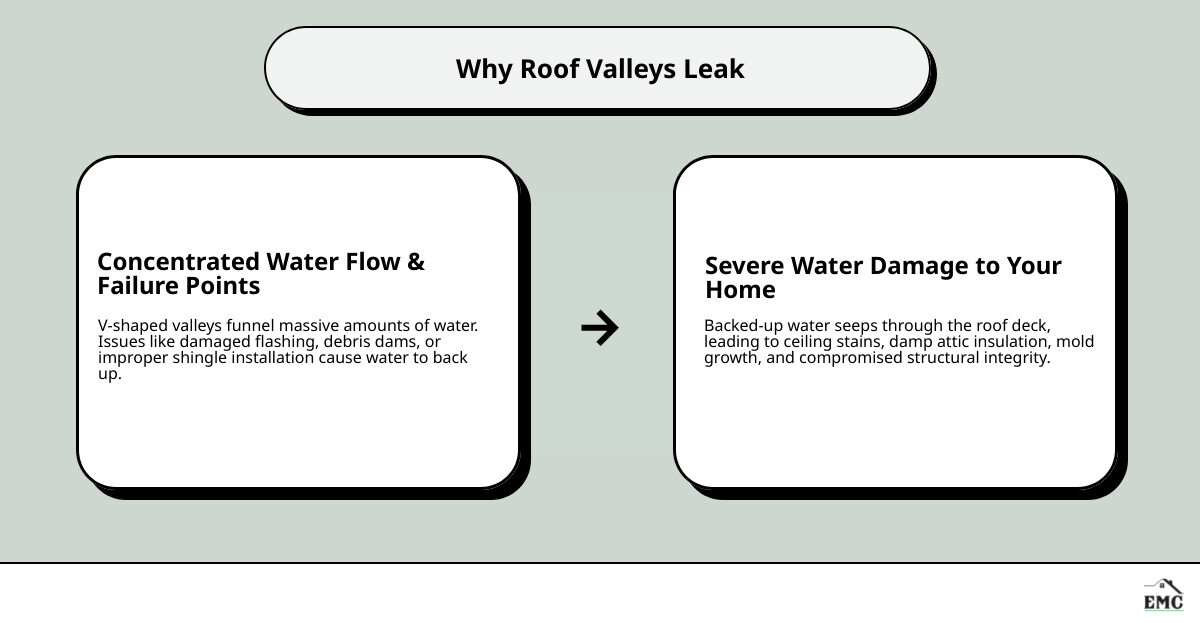 Why Roof Valleys Leak

Concentrated Water Flow & Failure Points

V-shaped valleys funnel massive amounts of water. Issues like damaged flashing, debris dams, or improper shingle installation cause water to back up.

→

Severe Water Damage to Your Home

Backed-up water seeps through the roof deck, leading to ceiling stains, damp attic insulation, mold growth, and compromised structural integrity.

EMC