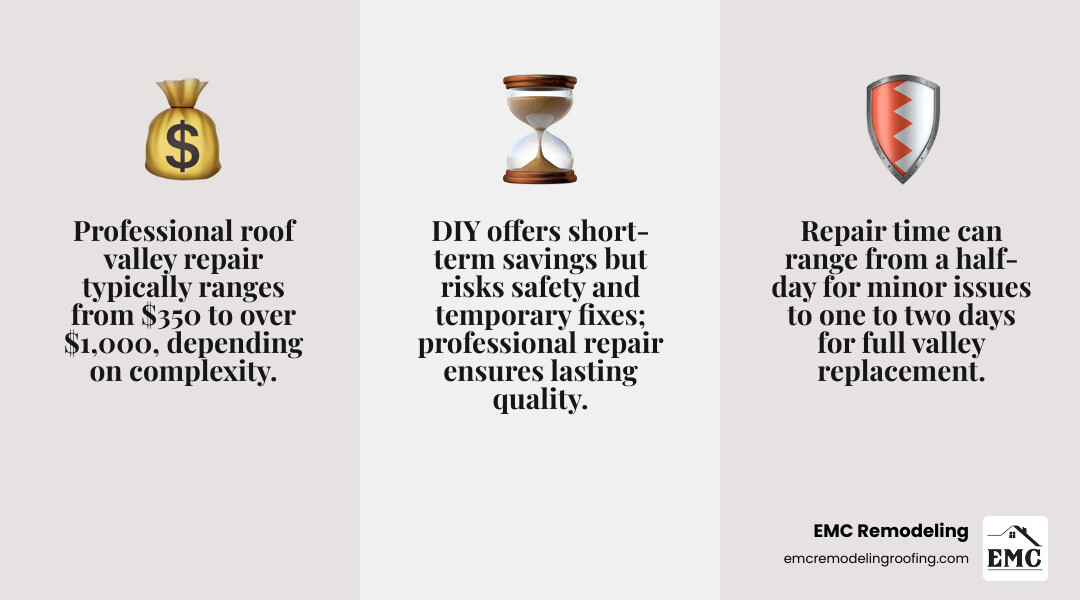 Professional roof valley repair typically ranges from \$350 to over \$1,000, depending on complexity.

DIY offers short-term savings but risks safety and temporary fixes; professional repair ensures lasting quality.

Repair time can range from a half-day for minor issues to one to two days for full valley replacement.

EMC Remodeling
emcremodelingroofing.com

EMC