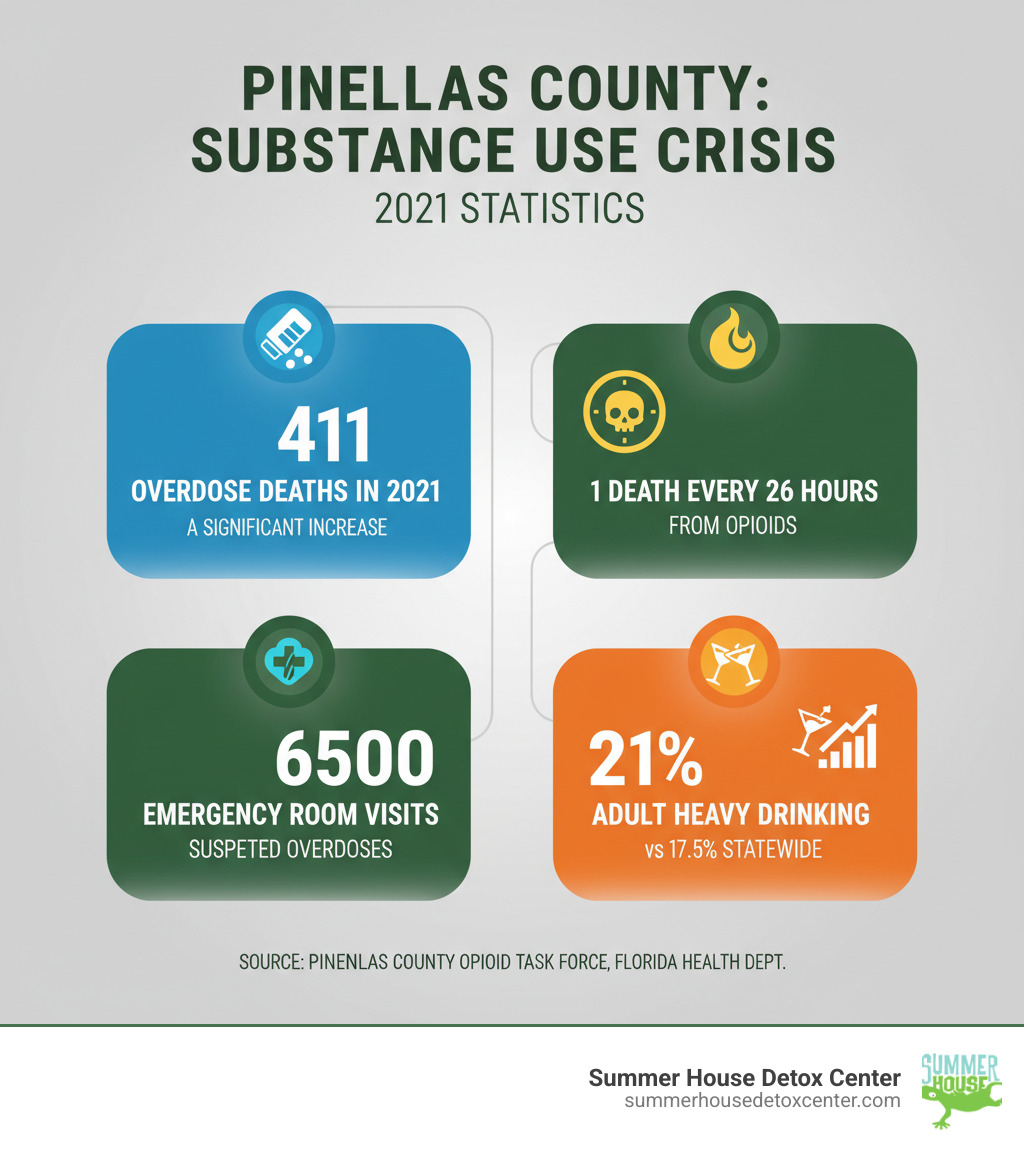 PINELLAS COUNTY: SUBSTANCE USE CRISIS
2021 STATISTICS

411
OVERDOSE DEATHS IN 2021
A SIGNIFICANT INCREASE

1 DEATH EVERY 26 HOURS
FROM OPIOIDS

6500
EMERGENCY ROOM VISITS
SUSPETED OVERDOSES

21%
ADULT HEAVY DRINKING
vs 17.5% STATEWIDE

SOURCE: PINENLAS COUNTY OPIOID TASK FORCE, FLORIDA HEALTH DEPT.

Summer House Detox Center
summerhousedetoxcenter.com

SUMMER HOUSE