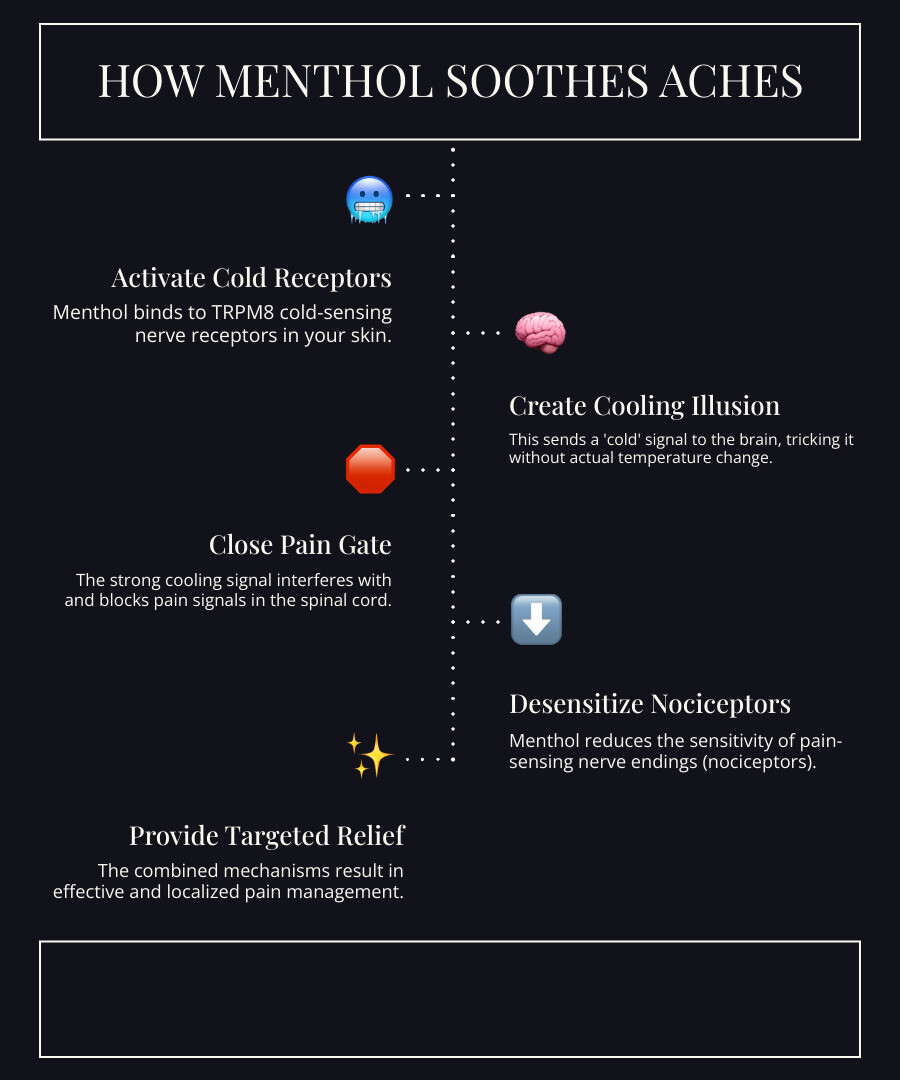 HOW MENTHOL SOOTHES ACHES

Activate Cold Receptors

Menthol binds to TRPM8 cold-sensing nerve receptors in your skin.

Create Cooling Illusion

This sends a 'cold' signal to the brain, tricking it without actual temperature change.

Close Pain Gate

The strong cooling signal interferes with and blocks pain signals in the spinal cord.

Desensitize Nociceptors

Menthol reduces the sensitivity of pain-sensing nerve endings (nociceptors).

Provide Targeted Relief

The combined mechanisms result in effective and localized pain management.