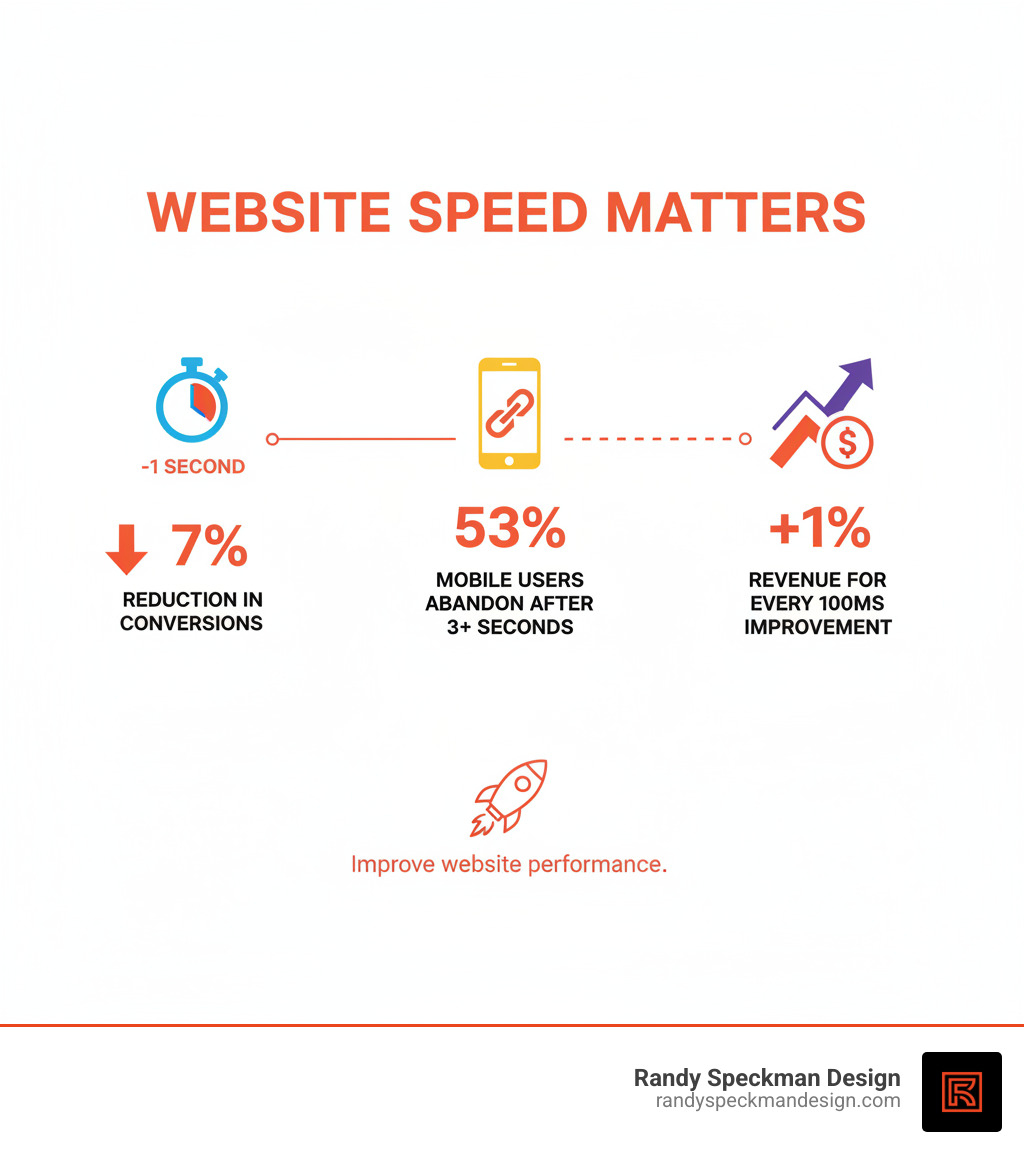 WEBSITE SPEED MATTERS

-1 SECOND

7%

REDUCTION IN CONVERSIONS

53%

MOBILE USERS ABANDON AFTER 3+ SECONDS

+1%

REVENUE FOR EVERY 100MS IMPROVEMENT

Improve website performance.

Randy Speckman Design
randyspeckmandesign.com