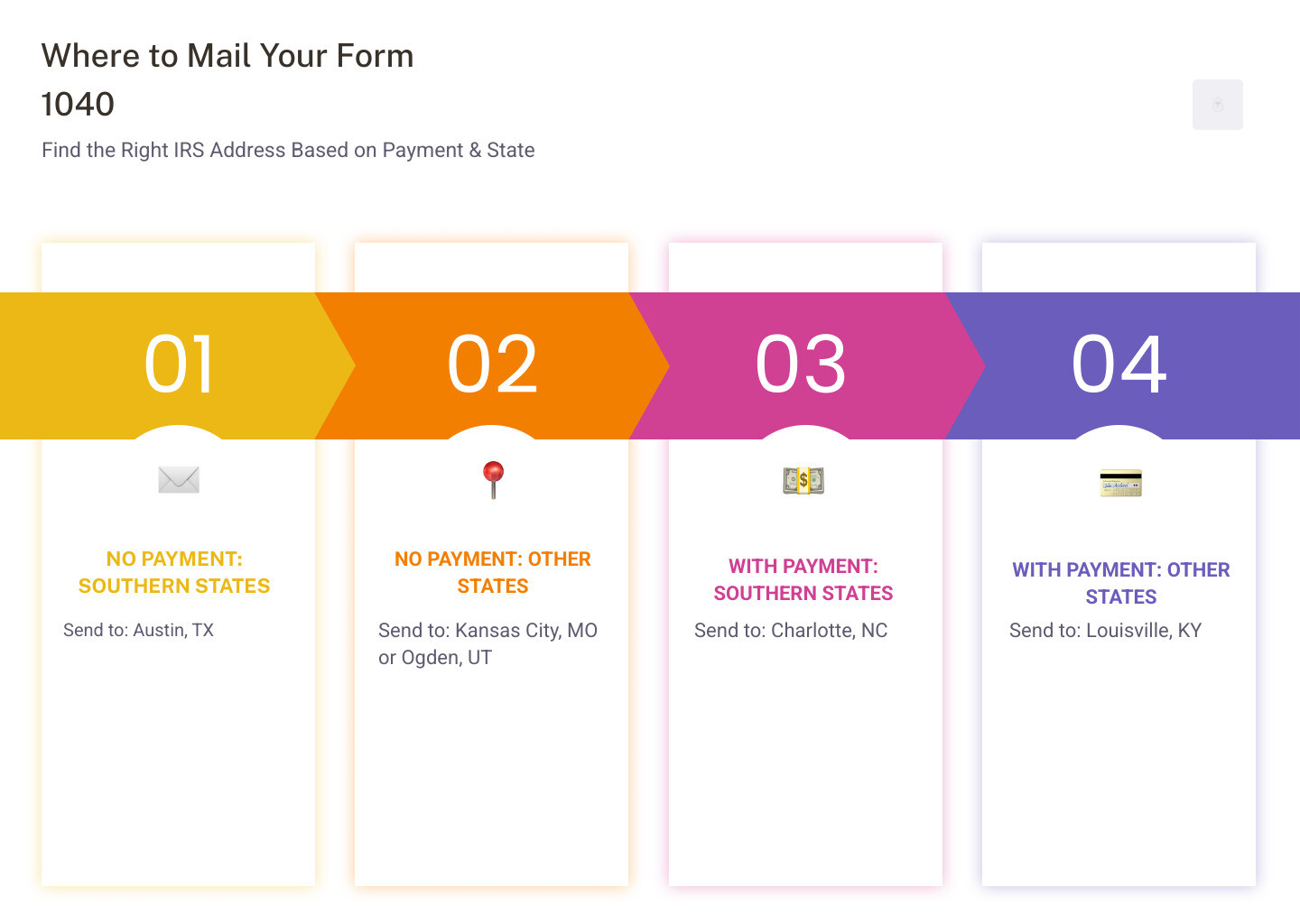 Where to Mail Your Form 1040

Find the Right IRS Address Based on Payment & State

01

NO PAYMENT: SOUTHERN STATES

Send to: Austin, TX

02

NO PAYMENT: OTHER STATES

Send to: Kansas City, MO or Ogden, UT

03

WITH PAYMENT: SOUTHERN STATES

Send to: Charlotte, NC

04

WITH PAYMENT: OTHER STATES

Send to: Louisville, KY