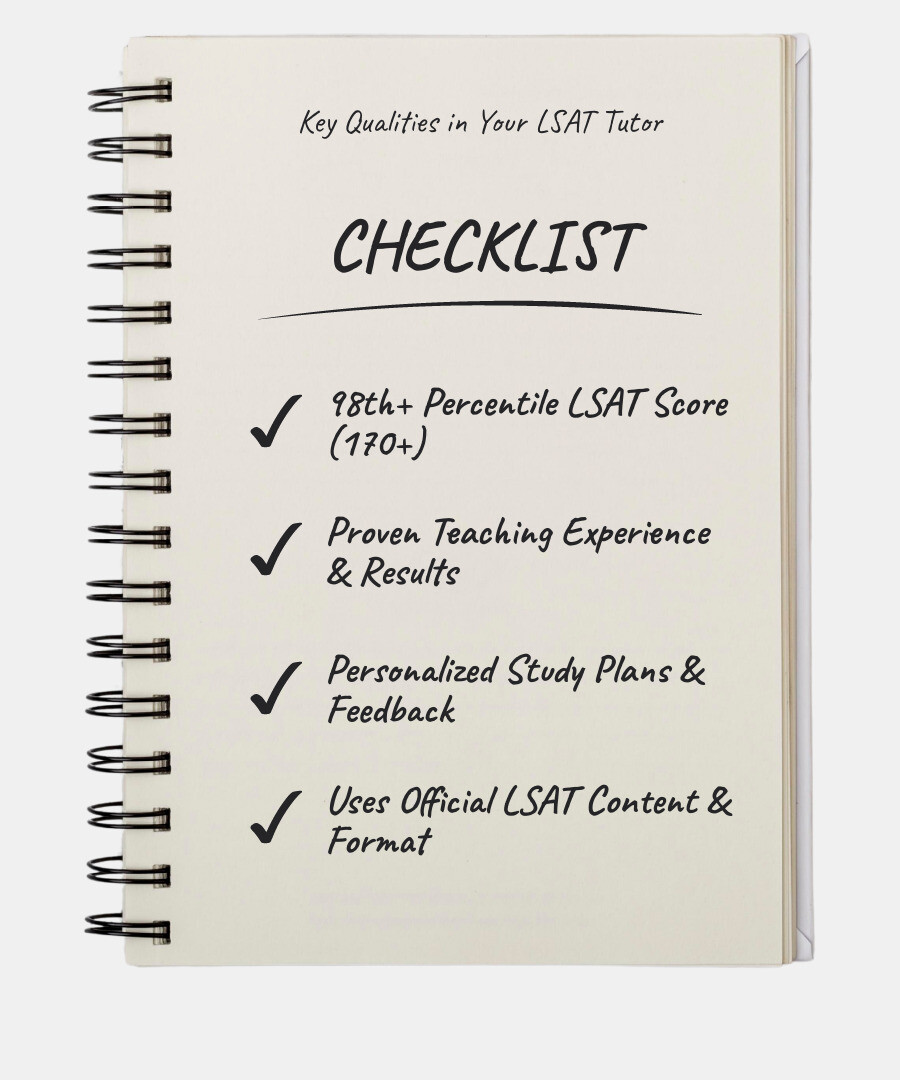 Key Qualities in Your LSAT Tutor

CHECKLIST

✓ 98th+ Percentile LSAT Score (170+)

✓ Proven Teaching Experience & Results

✓ Personalized Study Plans & Feedback

✓ Uses Official LSAT Content & Format