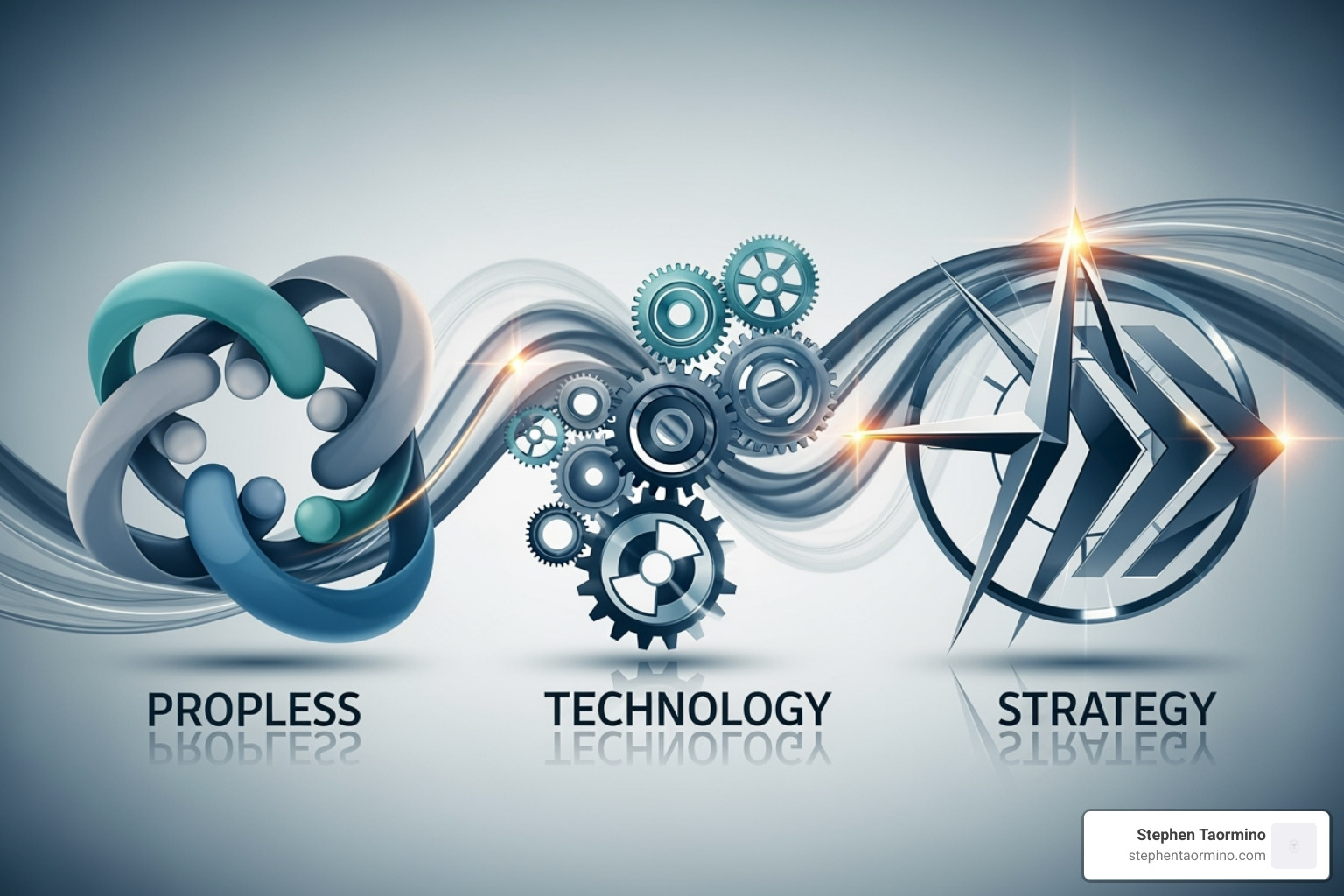 PROPLESS

TECHNOLOGY

STRATEGY

Stephen Taormino
stephentaormino.com