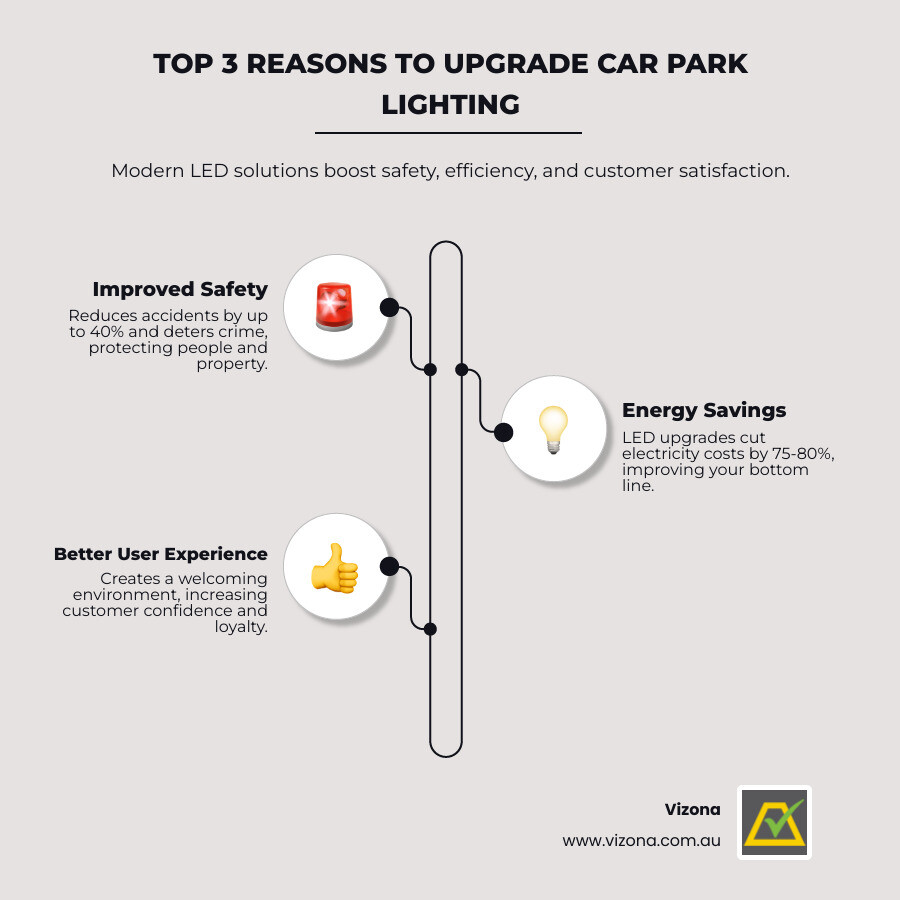 TOP 3 REASONS TO UPGRADE CAR PARK LIGHTING

Modern LED solutions boost safety, efficiency, and customer satisfaction.

Improved Safety
Reduces accidents by up to 40% and deters crime, protecting people and property.

Energy Savings
LED upgrades cut electricity costs by 75-80%, improving your bottom line.

Better User Experience
Creates a welcoming environment, increasing customer confidence and loyalty.

Vizona
www.vizona.com.au