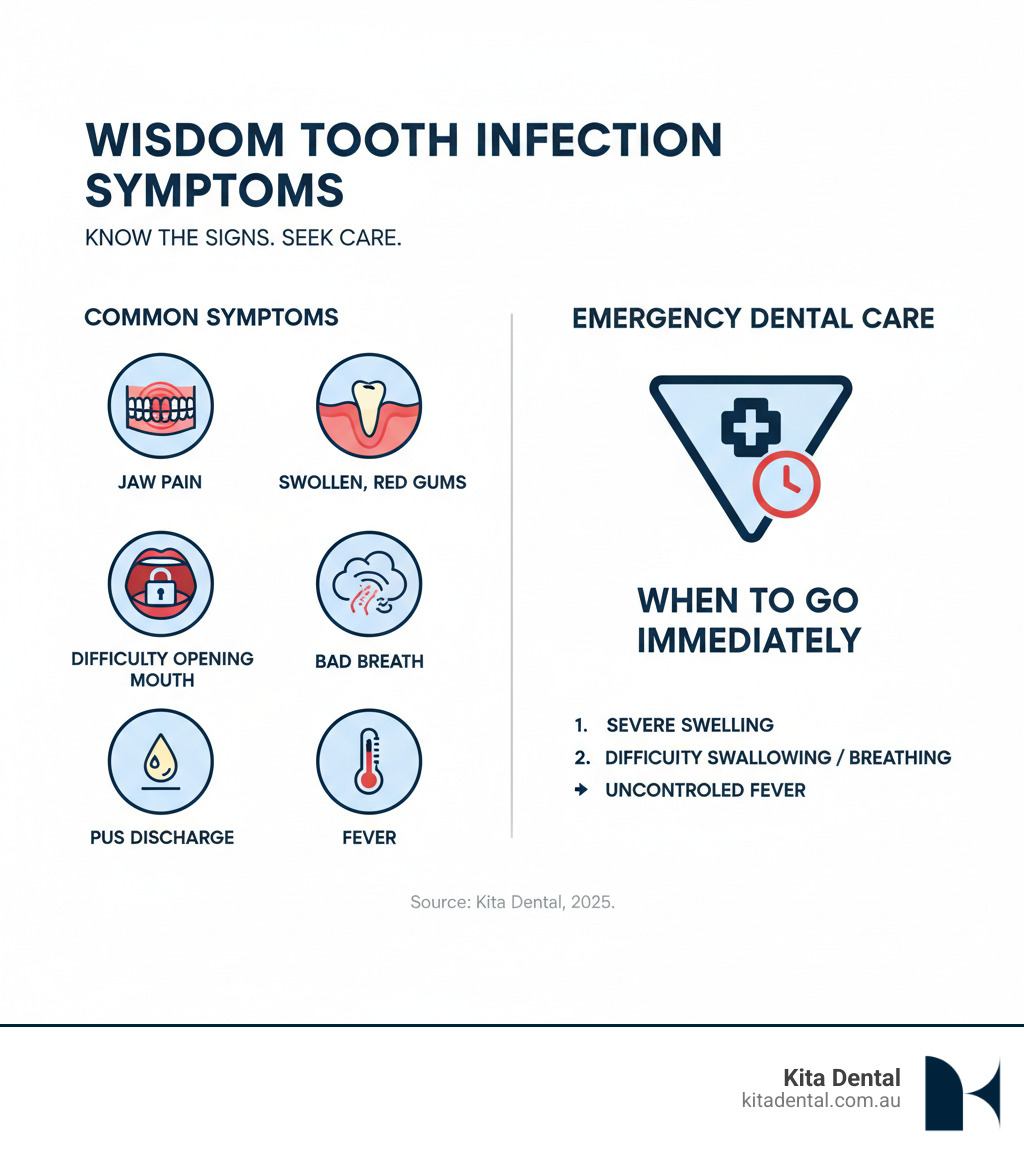 WISDOM TOOTH INFECTION SYMPTOMS

KNOW THE SIGNS. SEEK CARE.

COMMON SYMPTOMS

JAW PAIN

SWOLLEN, RED GUMS

DIFFICULTY OPENING MOUTH

BAD BREATH

PUS DISCHARGE

FEVER

EMERGENCY DENTAL CARE

WHEN TO GO IMMEDIATELY

1. SEVERE SWELLING
2. DIFFICUITY SWALLOWING / BREATHING
→ UNCONTROLED FEVER

Source: Kita Dental, 2025.

Kita Dental
kitadental.com.au