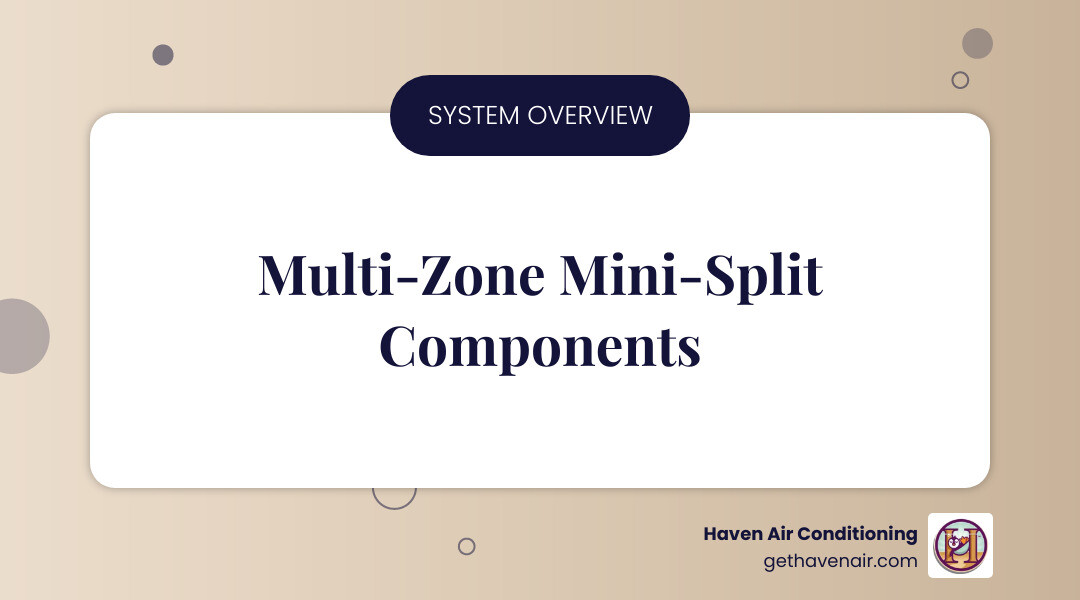 SYSTEM OVERVIEW

Multi-Zone Mini-Split Components

Haven Air Conditioning
gethavenair.com