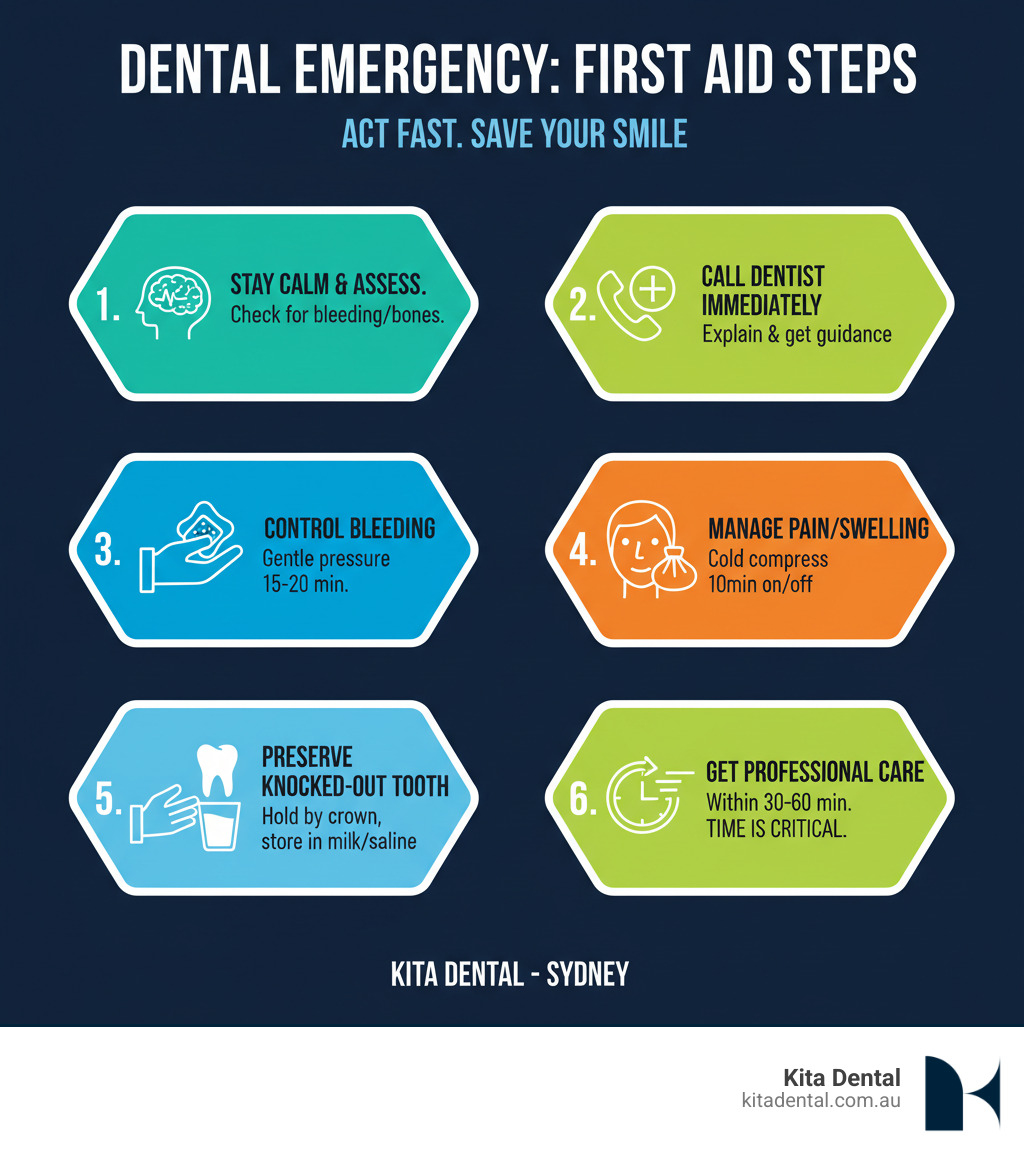 DENTAL EMERGENCY: FIRST AID STEPS

ACT FAST. SAVE YOUR SMILE

1. STAY CALM & ASSESS.
Check for bleeding/bones.

2. CALL DENTIST IMMEDIATELY
Explain & get guidance

3. CONTROL BLEEDING
Gentle pressure 15-20 min.

4. MANAGE PAIN/SWELLING
Cold compress 10min on/off

5. PRESERVE KNOCKED-OUT TOOTH
Hold by crown, store in milk/saline

6. GET PROFESSIONAL CARE
Within 30-60 min. TIME IS CRITICAL.

KITA DENTAL - SYDNEY

Kita Dental
kitadental.com.au