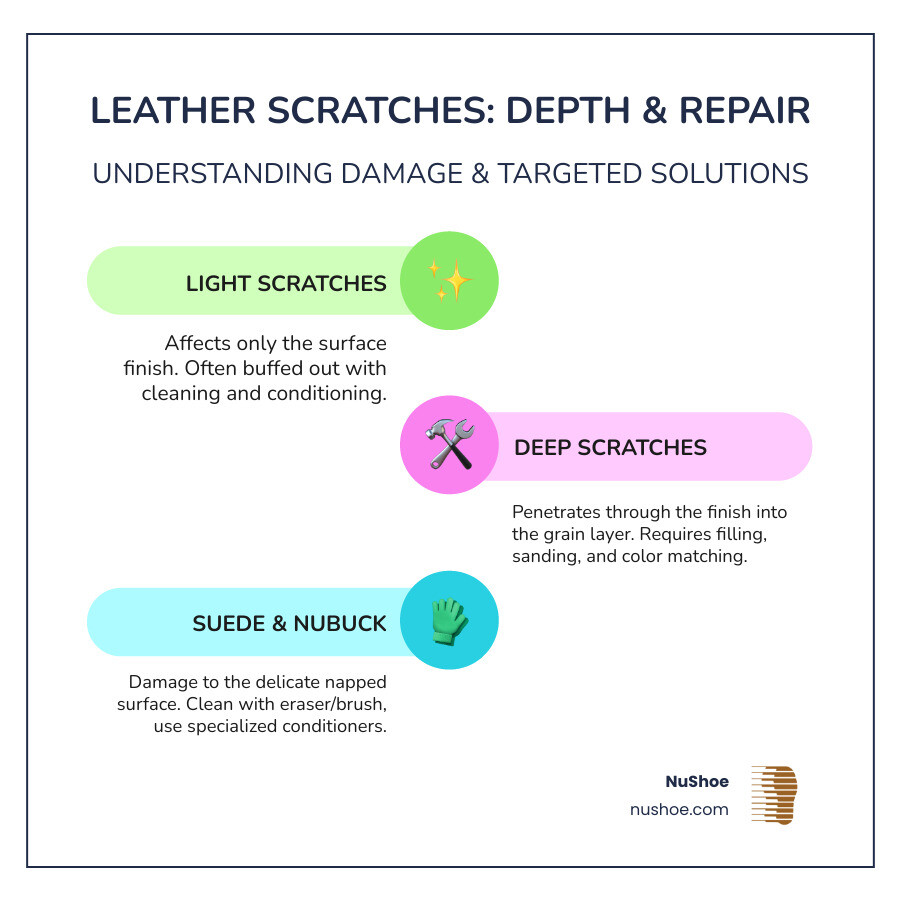 LEATHER SCRATCHES: DEPTH & REPAIR

UNDERSTANDING DAMAGE & TARGETED SOLUTIONS

LIGHT SCRATCHES

Affects only the surface finish. Often buffed out with cleaning and conditioning.

DEEP SCRATCHES

Penetrates through the finish into the grain layer. Requires filling, sanding, and color matching.

SUEDE & NUBUCK

Damage to the delicate napped surface. Clean with eraser/brush, use specialized conditioners.

NuShoe
nushoe.com