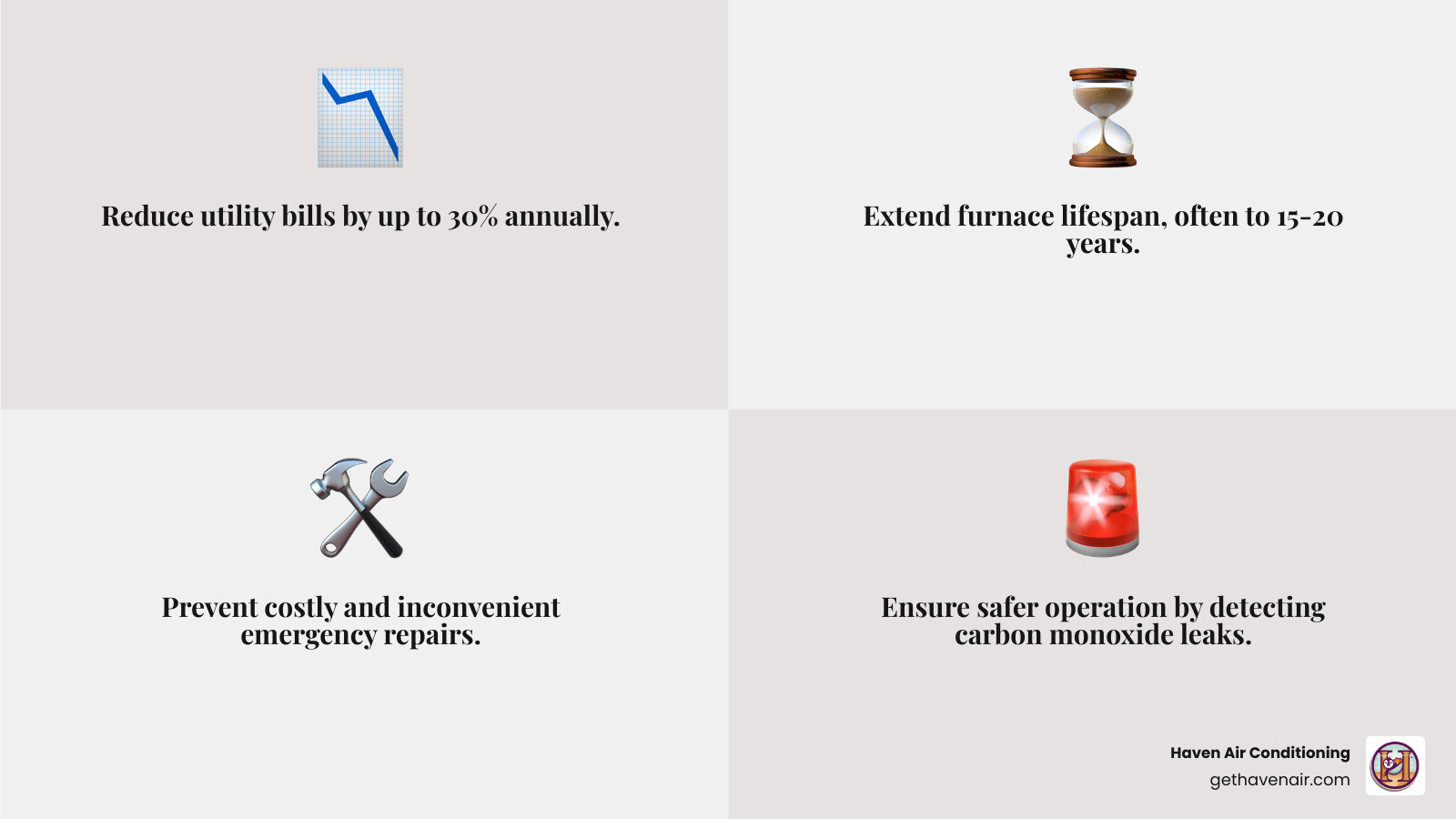 Reduce utility bills by up to 30% annually.

Extend furnace lifespan, often to 15-20 years.

Prevent costly and inconvenient emergency repairs.

Ensure safer operation by detecting carbon monoxide leaks.

Haven Air Conditioning
gethavenair.com