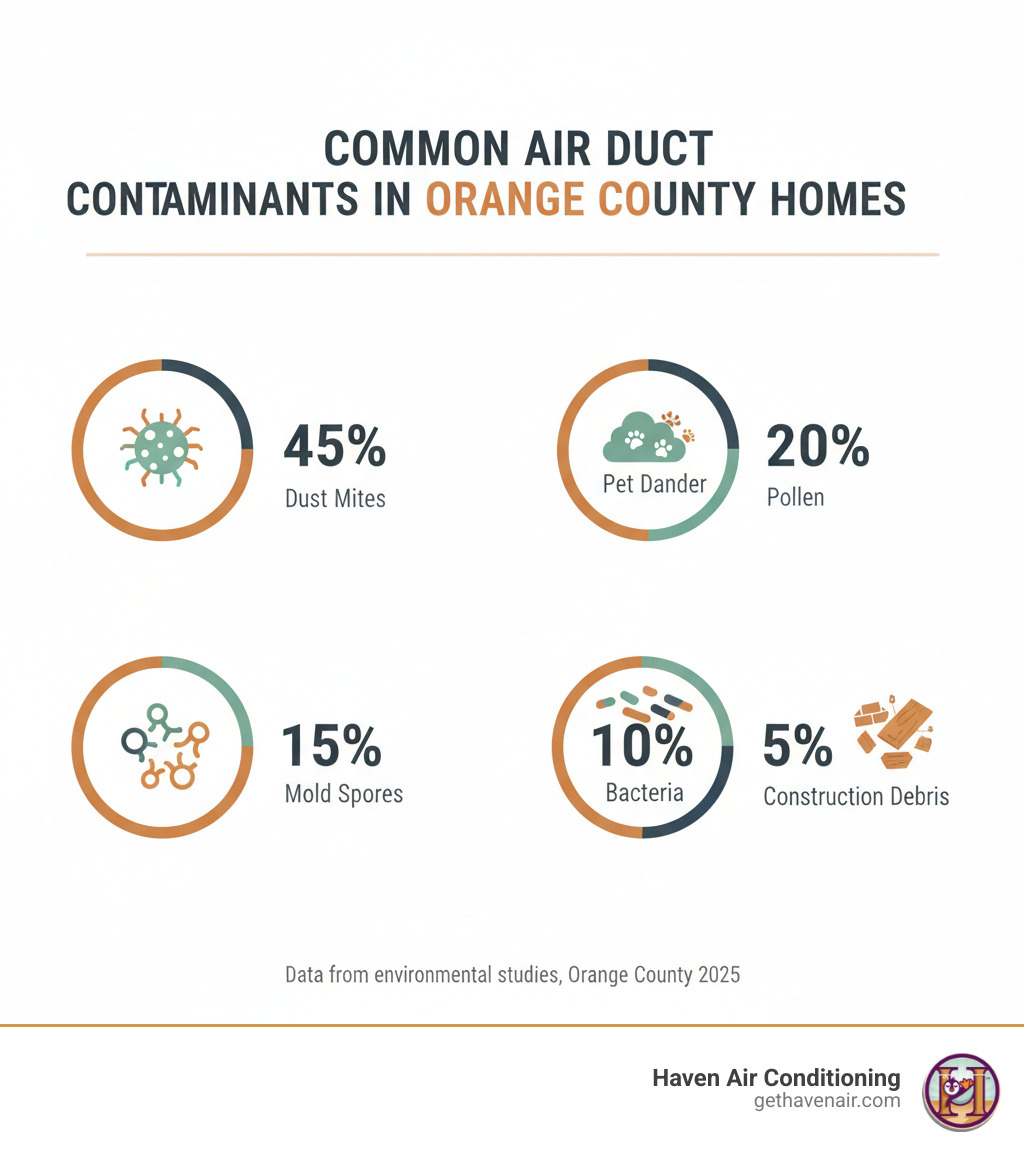 COMMON AIR DUCT CONTAMINANTS IN ORANGE COUNTY HOMES

45%
Dust Mites

Pet Dander
20%
Pollen

15%
Mold Spores

10%
Bacteria
5%
Construction Debris

Data from environmental studies, Orange County 2025

Haven Air Conditioning
gethavenair.com