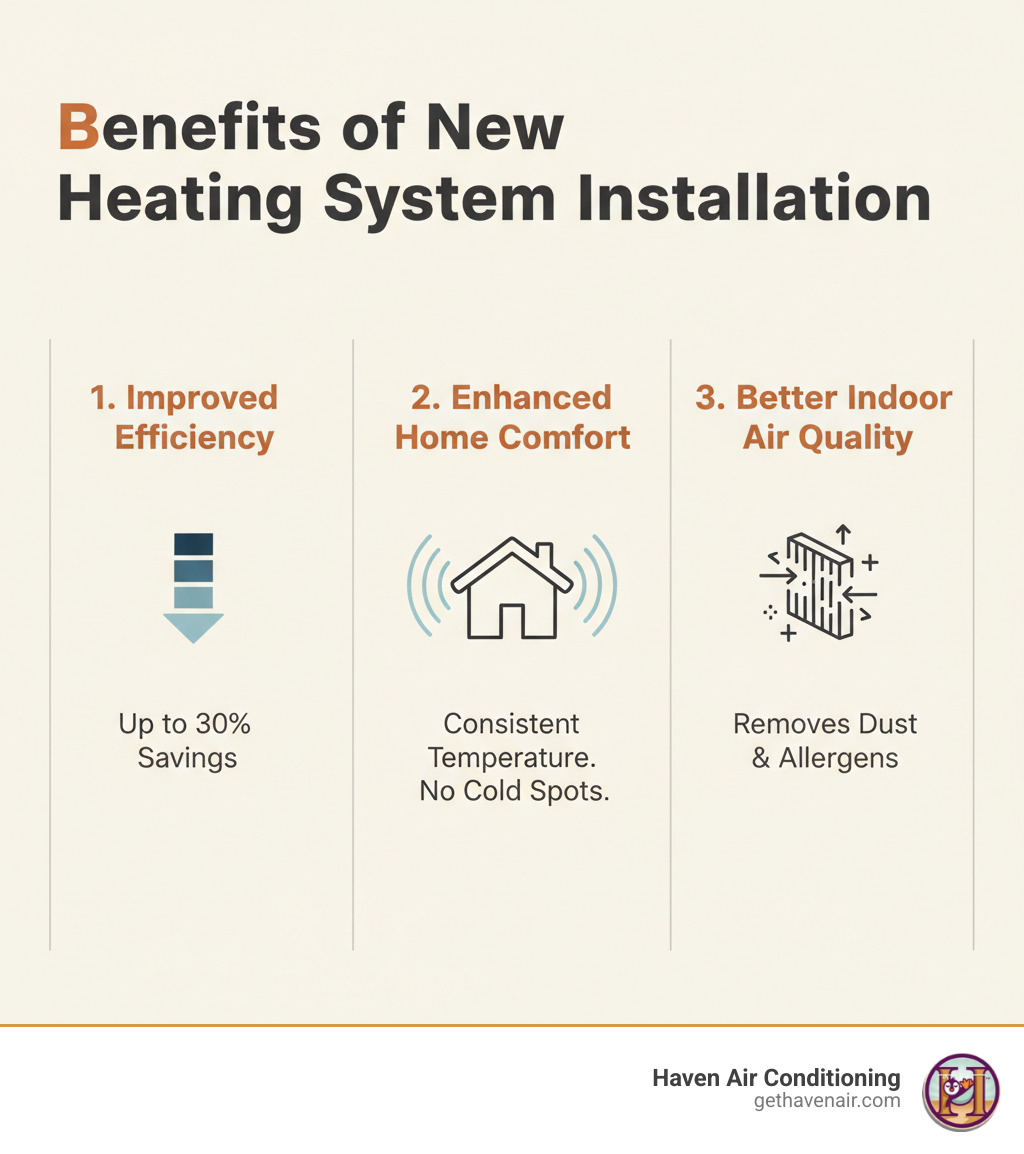 Benefits of New Heating System Installation

1. Improved Efficiency

Up to 30% Savings

2. Enhanced Home Comfort

Consistent Temperature. No Cold Spots.

3. Better Indoor Air Quality

Removes Dust & Allergens

Haven Air Conditioning
gethavenair.com