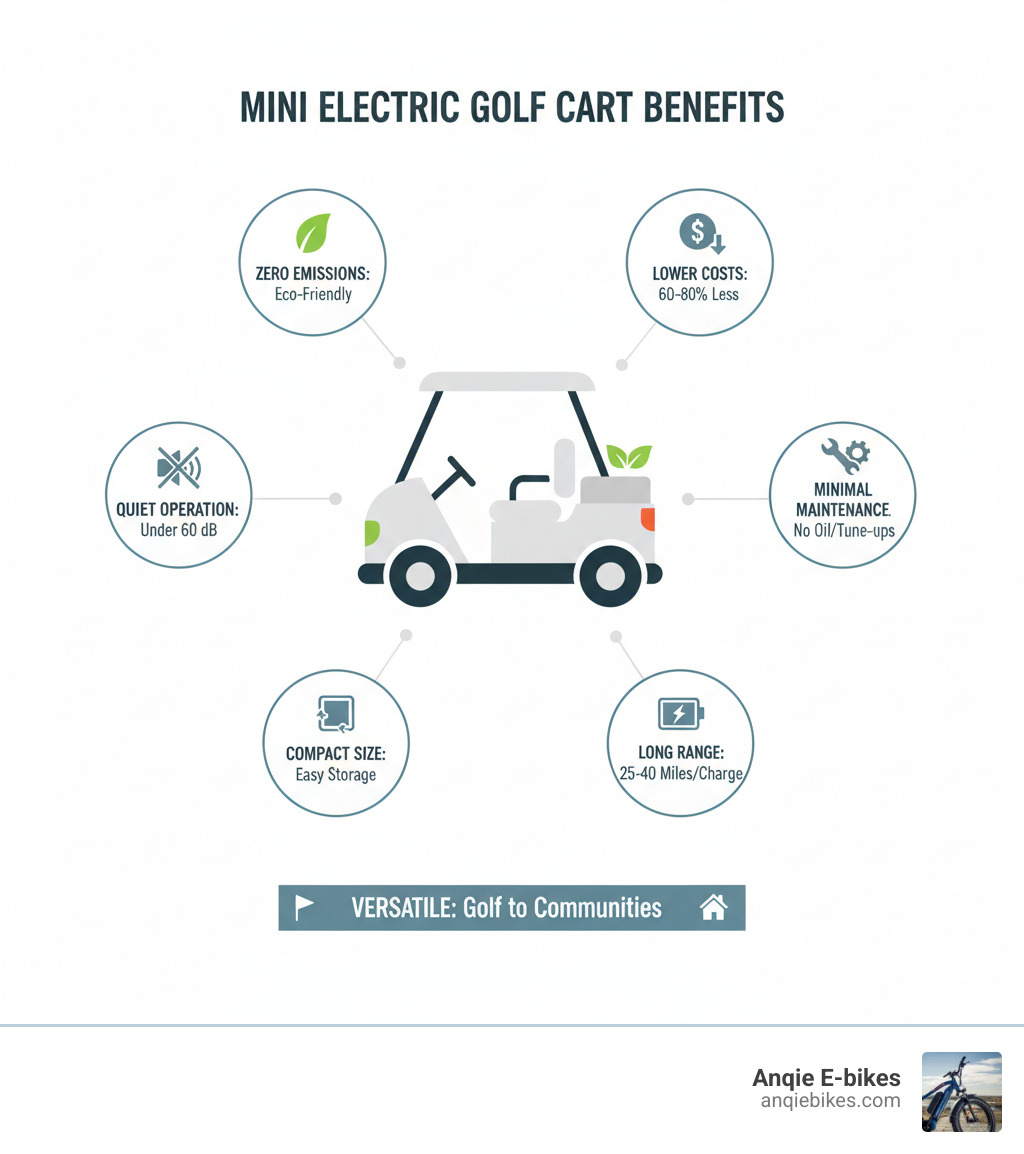 MINI ELECTRIC GOLF CART BENEFITS

ZERO EMISSIONS: Eco-Friendly

LOWER COSTS: 60-80% Less

QUIET OPERATION: Under 60 dB

MINIMAL MAINTENANCE. No Oil/Tune-ups

COMPACT SIZE: Easy Storage

LONG RANGE: 25-40 Miles/Charge

VERSATILE: Golf to Communities

Anqie E-bikes
anqiebikes.com