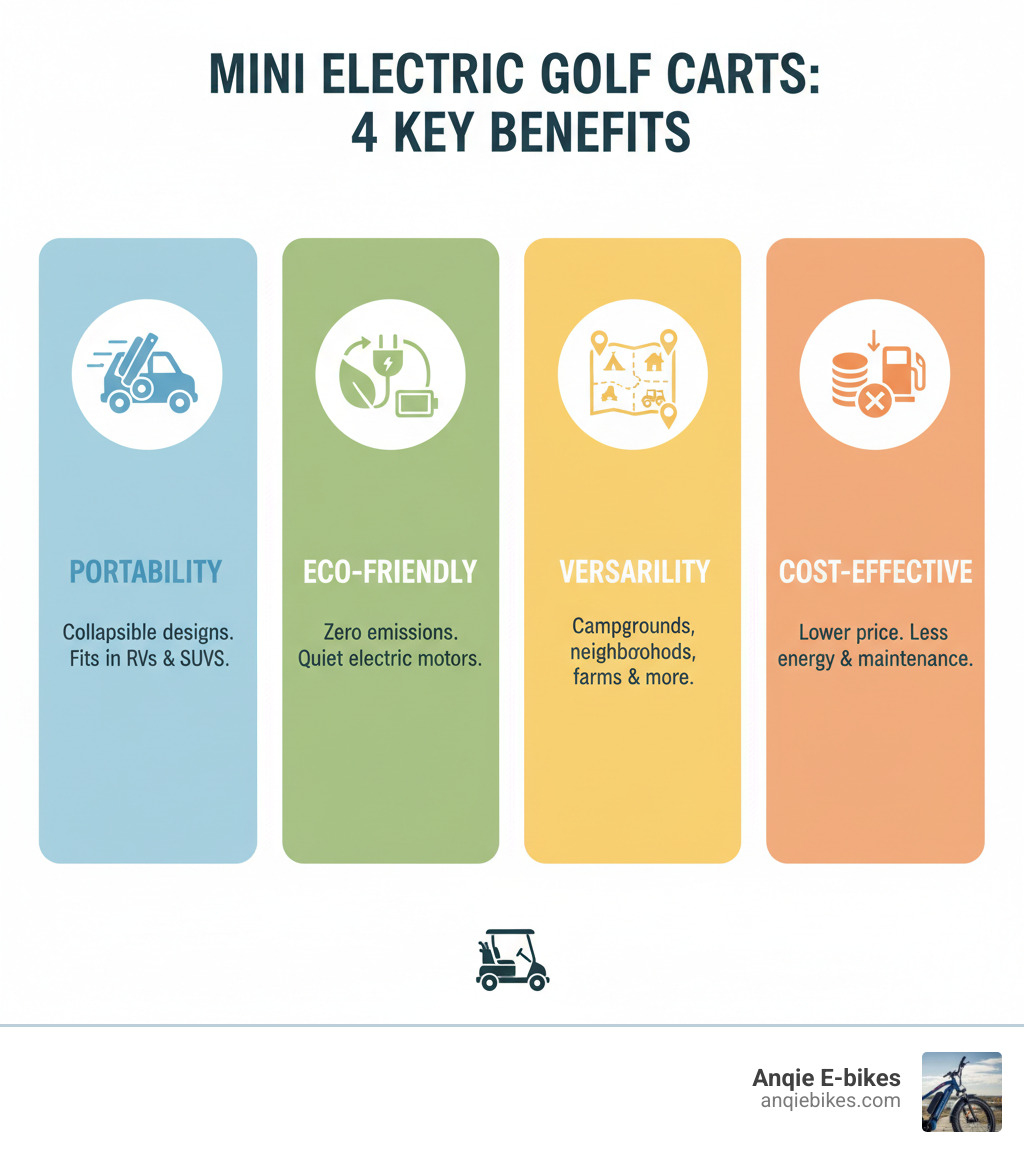 MINI ELECTRIC GOLF CARTS: 4 KEY BENEFITS

PORTABILITY

Collapsible designs. Fits in RVs & SUVS.

ECO-FRIENDLY

Zero emissions. Quiet electric motors.

VERSARILITY

Campgrounds, neighboohods, farms & more.

COST-EFFECTIVE

Lower price. Less energy & maintenance.

Anqie E-bikes
anqiebikes.com