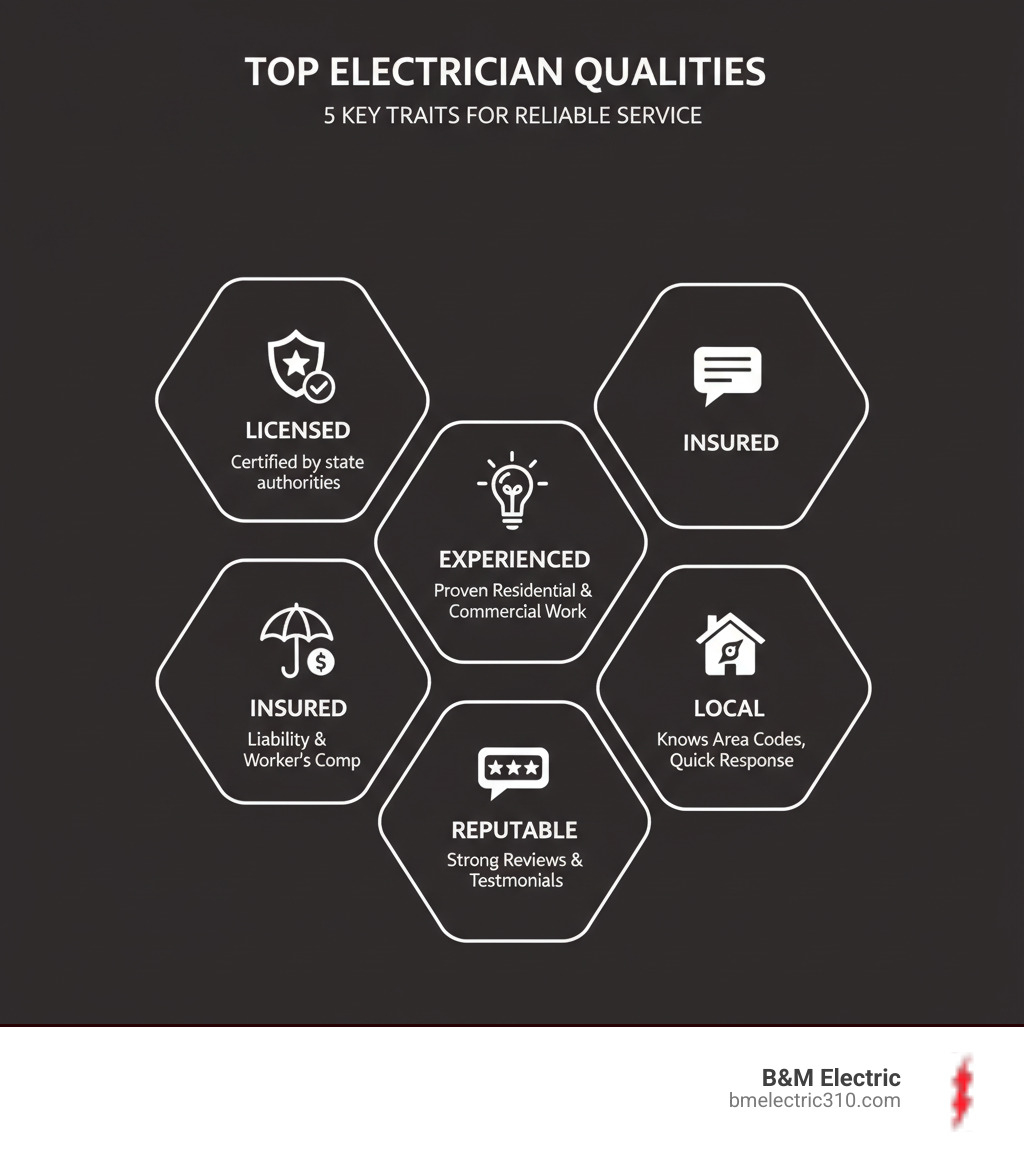 TOP ELECTRICIAN QUALITIES
5 KEY TRAITS FOR RELIABLE SERVICE

LICENSED
Certified by state authorities

INSURED

EXPERIENCED
Proven Residential & Commercial Work

INSURED
Liability & Worker's Comp

LOCAL
Knows Area Codes, Quick Response

REPUTABLE
Strong Reviews & Testmonials

B&M Electric
bmelectric310.com