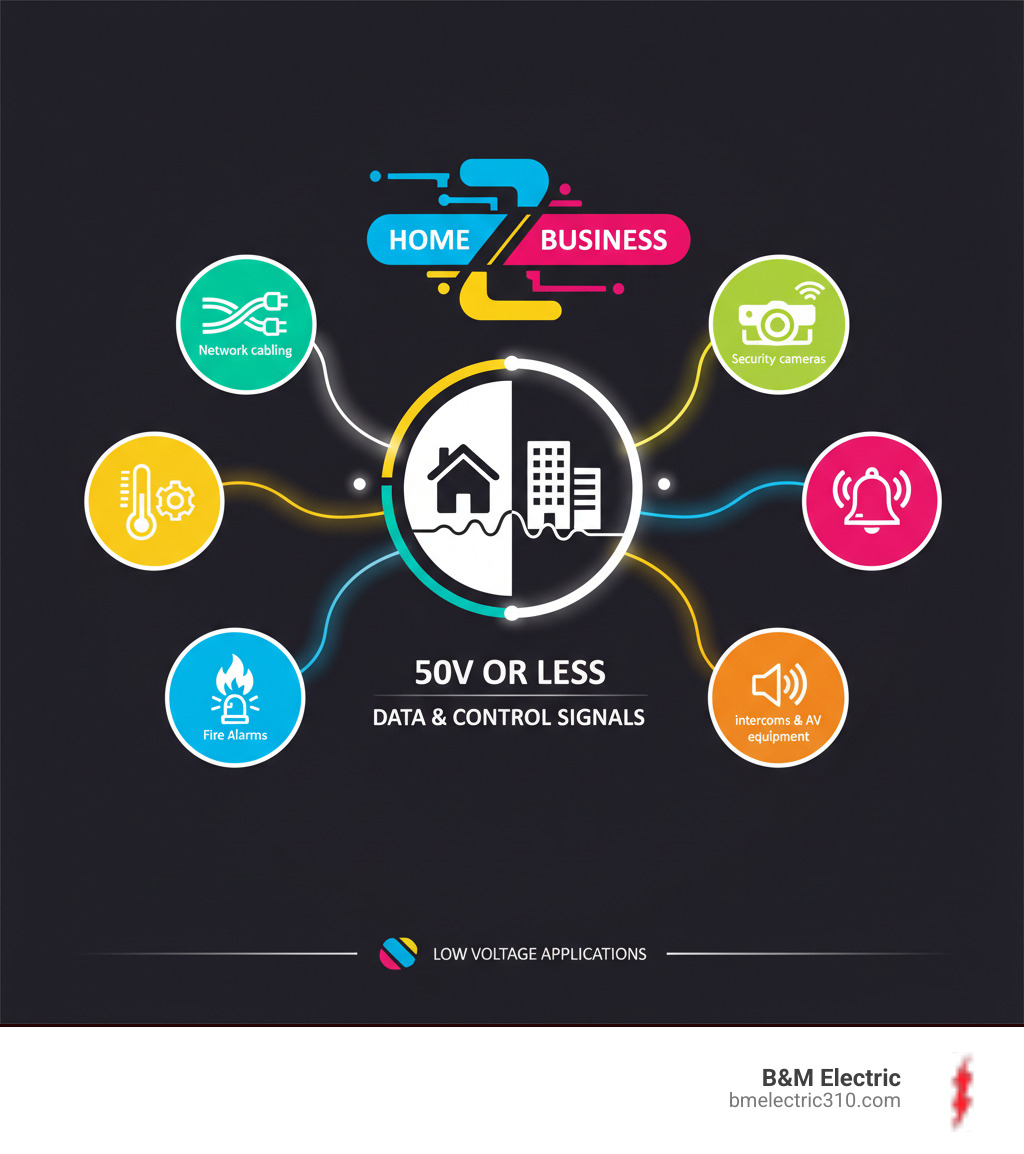 HOME
BUSINESS

Network cabling

Security cameras

Fire Alarms

intercoms & AV equipment

50V OR LESS
DATA & CONTROL SIGNALS

LOW VOLTAGE APPLICATIONS

B&M Electric
bmelectric310.com