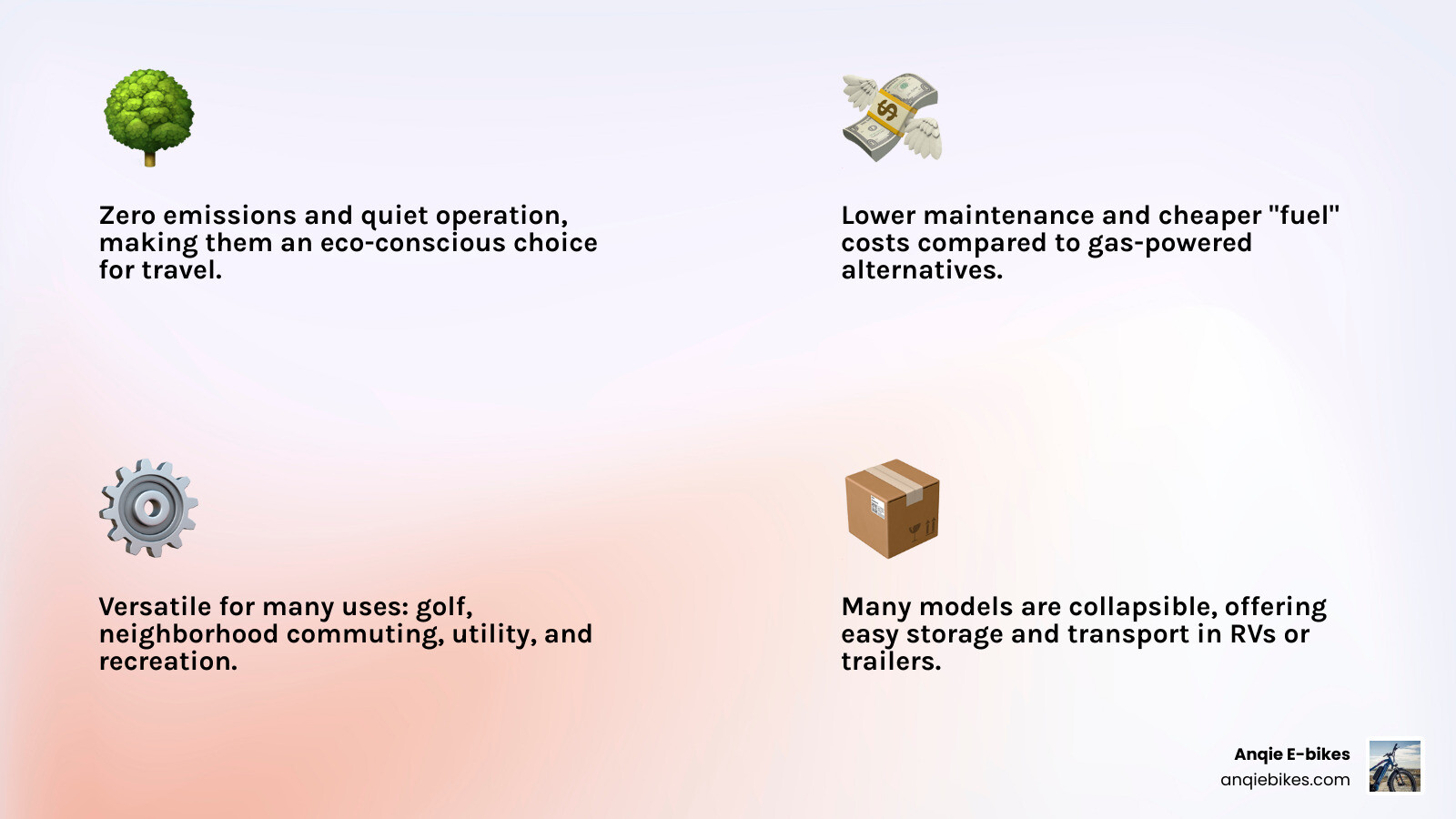 Zero emissions and quiet operation, making them an eco-conscious choice for travel.

Lower maintenance and cheaper "fuel" costs compared to gas-powered alternatives.

Versatile for many uses: golf, neighborhood commuting, utility, and recreation.

Many models are collapsible, offering easy storage and transport in RVs or trailers.

Anqie E-bikes
anqiebikes.com