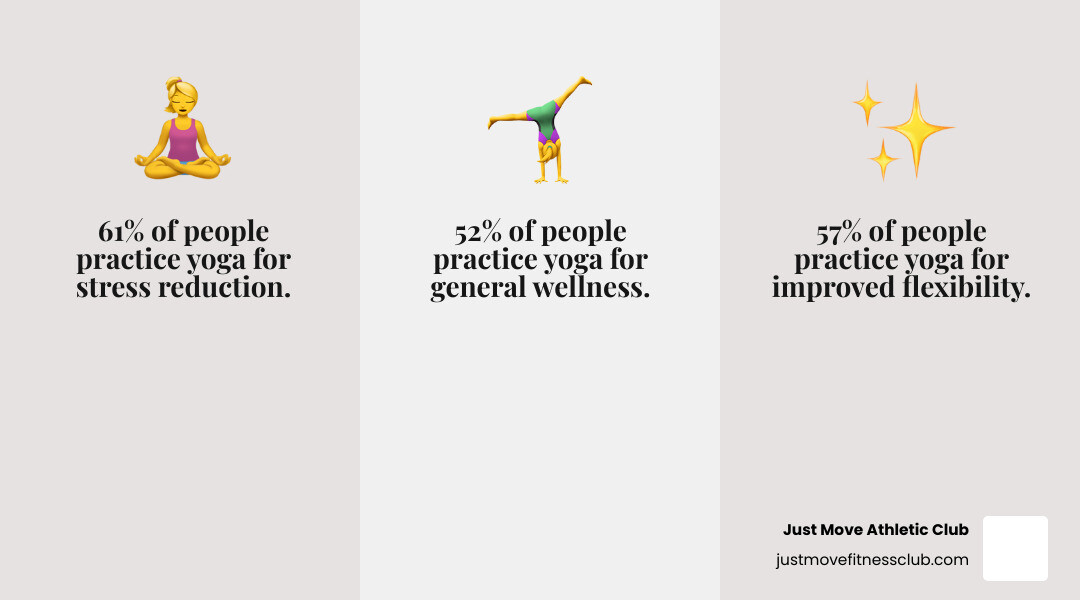 61% of people practice yoga for stress reduction.

52% of people practice yoga for general wellness.

57% of people practice yoga for improved flexibility.

Just Move Athletic Club
justmovefitnessclub.com