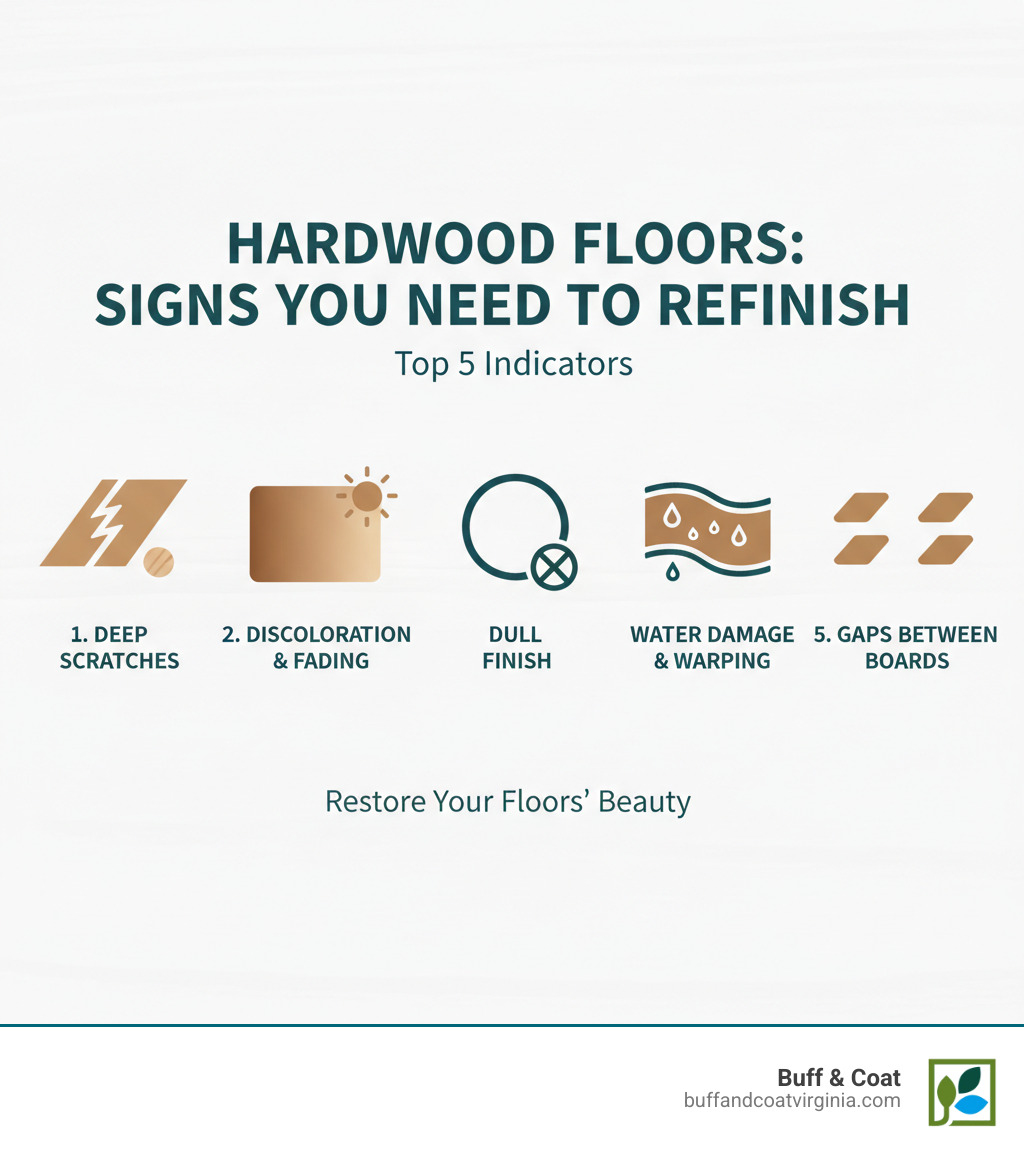 HARDWOOD FLOORS: SIGNS YOU NEED TO REFINISH

Top 5 Indicators

1. DEEP SCRATCHES

2. DISCOLORATION & FADING

DULL FINISH

WATER DAMAGE & WARPING

5. GAPS BETWEEN BOARDS

Restore Your Floors' Beauty

Buff & Coat
buffandcoatvirginia.com