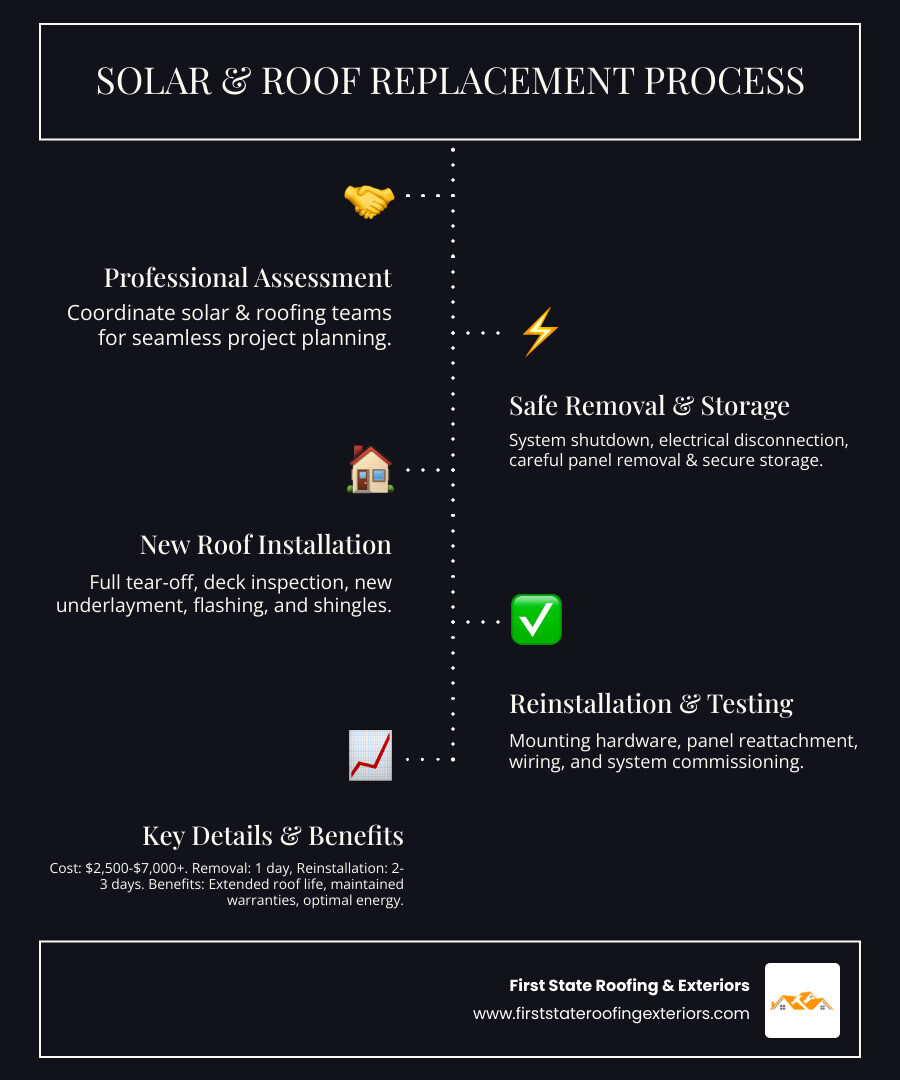 SOLAR & ROOF REPLACEMENT PROCESS

Professional Assessment
Coordinate solar & roofing teams for seamless project planning.

Safe Removal & Storage
System shutdown, electrical disconnection, careful panel removal & secure storage.

New Roof Installation
Full tear-off, deck inspection, new underlayment, flashing, and shingles.

Reinstallation & Testing
Mounting hardware, panel reattachment, wiring, and system commissioning.

Key Details & Benefits
Cost: $2,500-$7,000+. Removal: 1 day, Reinstallation: 2-3 days. Benefits: Extended roof life, maintained warranties, optimal energy.

First State Roofing & Exteriors
www.firststateroofingexteriors.com