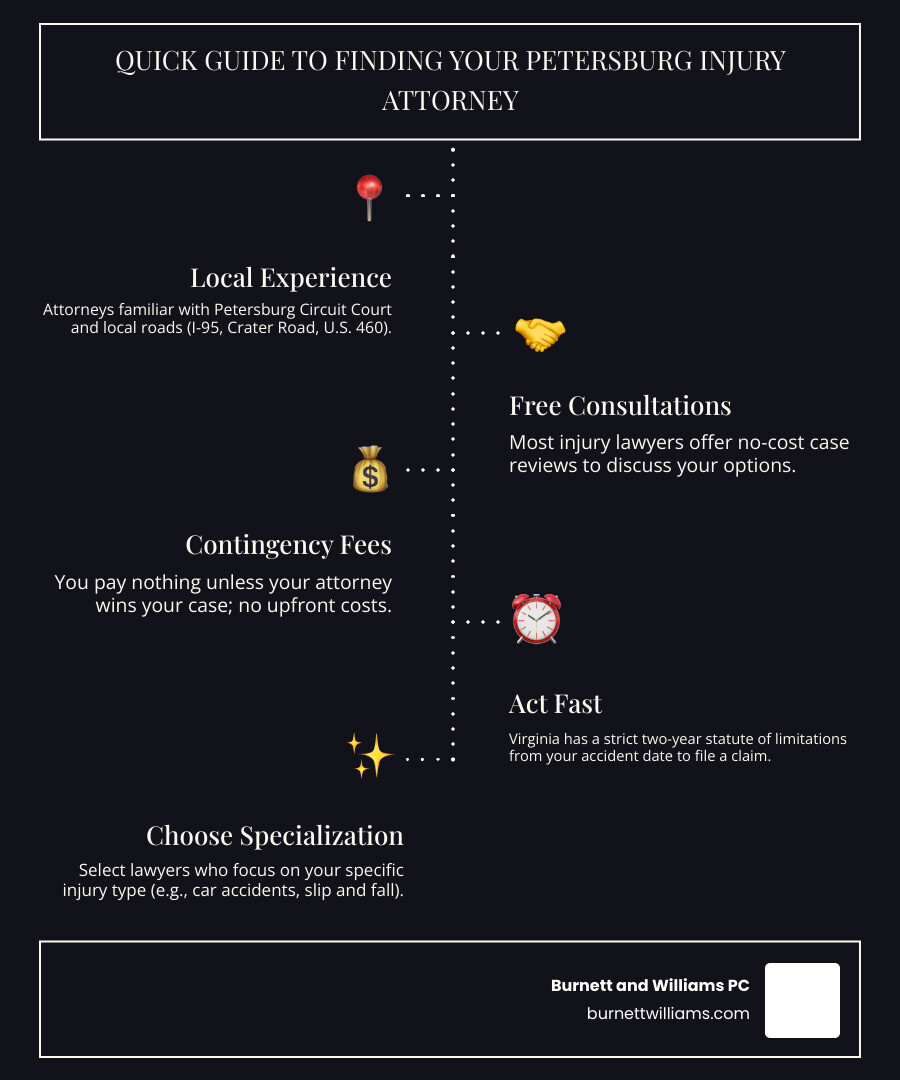 QUICK GUIDE TO FINDING YOUR PETERSBURG INJURY ATTORNEY

Local Experience

Attorneys familiar with Petersburg Circuit Court and local roads (I-95, Crater Road, U.S. 460).

Free Consultations

Most injury lawyers offer no-cost case reviews to discuss your options.

Contingency Fees

You pay nothing unless your attorney wins your case; no upfront costs.

Act Fast

Virginia has a strict two-year statute of limitations from your accident date to file a claim.

Choose Specialization

Select lawyers who focus on your specific injury type (e.g., car accidents, slip and fall).

Burnett and Williams PC
burnettwilliams.com