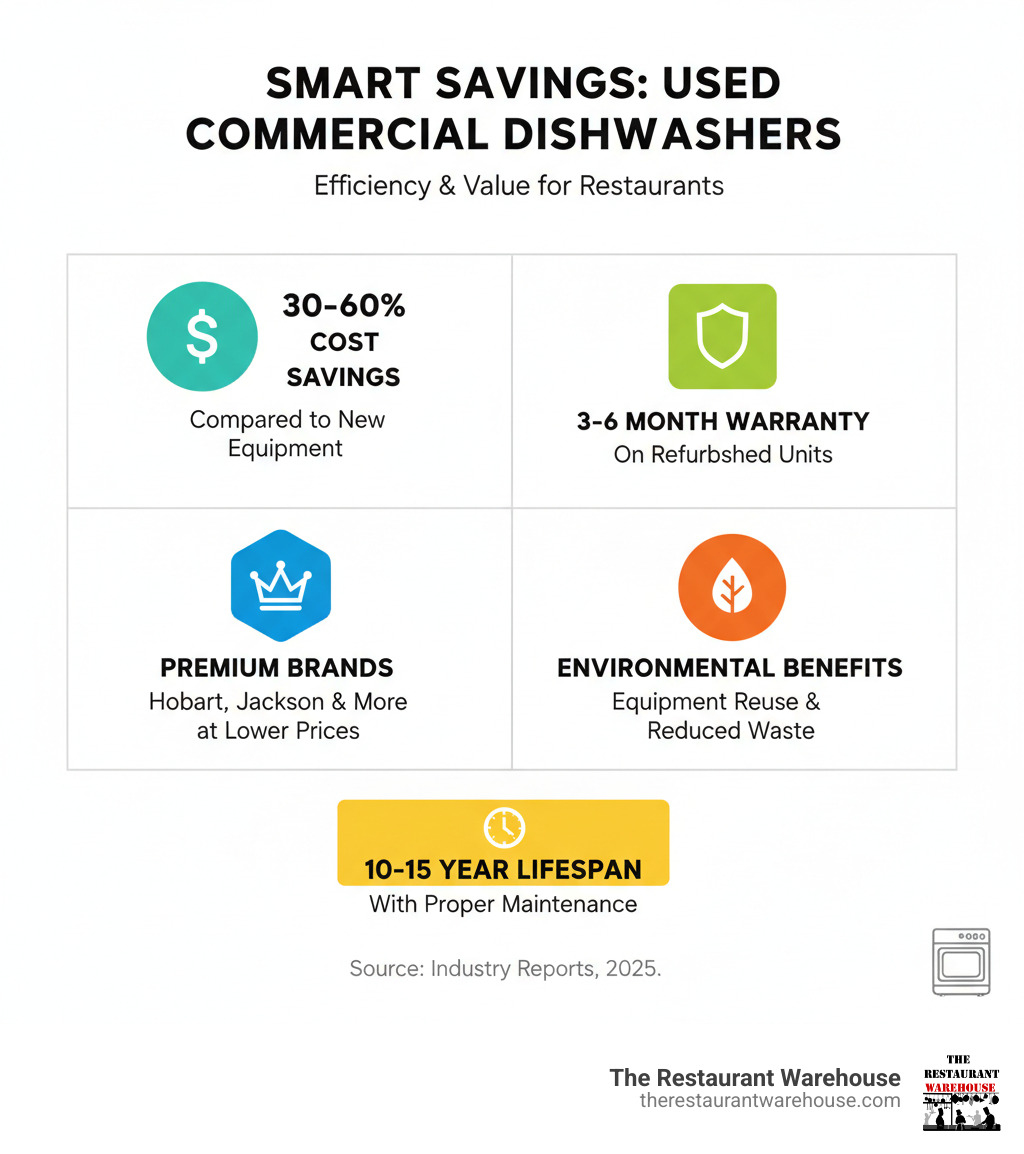 SMART SAVINGS: USED COMMERCIAL DISHWASHERS

Efficiency & Value for Restaurants

$

30-60% COST SAVINGS

Compared to New Equipment

3-6 MONTH WARRANTY

On Refurbshed Units

PREMIUM BRANDS

Hobart, Jackson & More at Lower Prices

ENVIRONMENTAL BENEFITS

Equipment Reuse & Reduced Waste

10-15 YEAR LIFESPAN

With Proper Maintenance

Source: Industry Reports, 2025.

The Restaurant Warehouse
therestaurantwarehouse.com

THE RESTAURANT WAREHOUSE