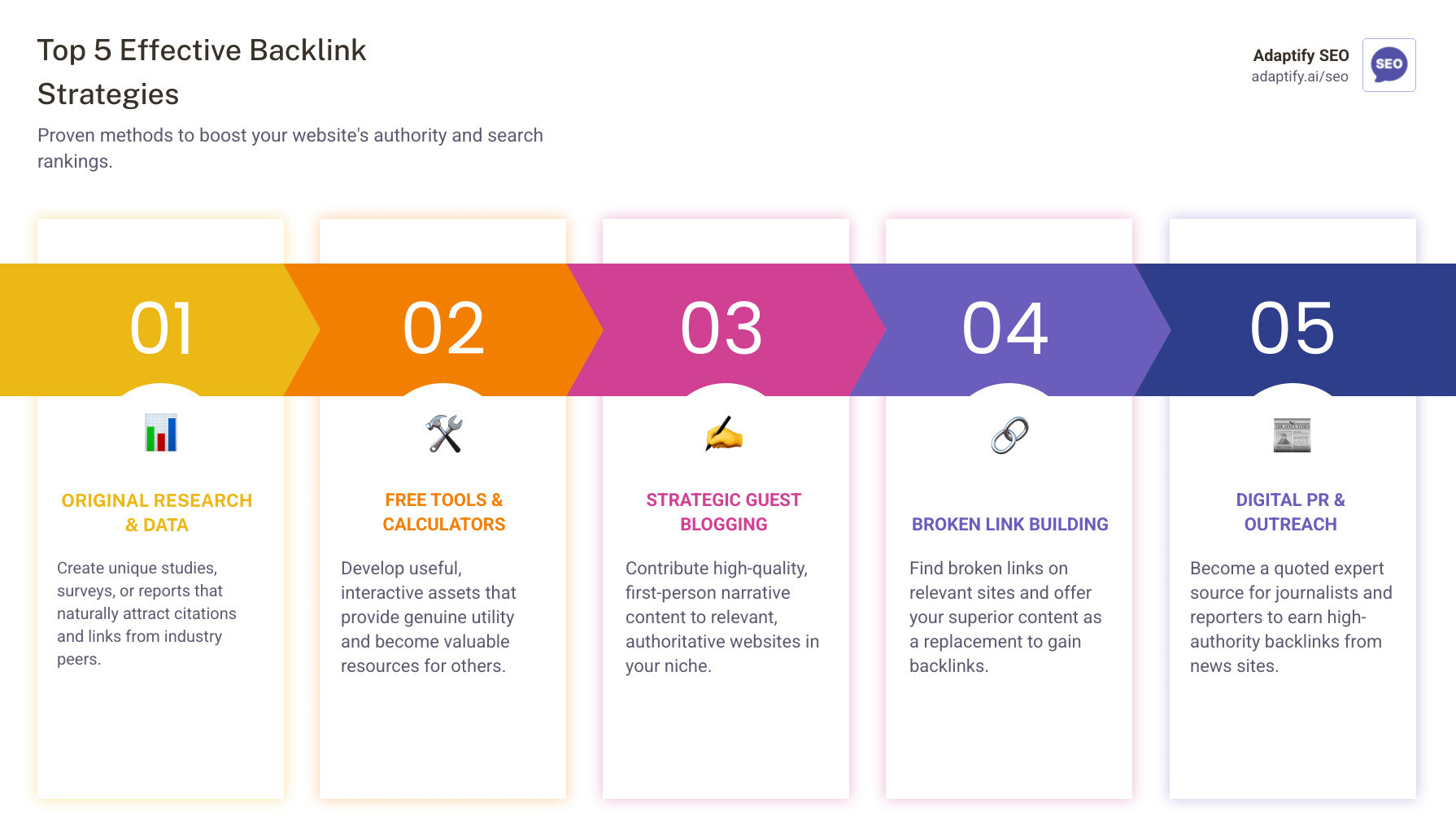 Top 5 Effective Backlink Strategies

Proven methods to boost your website's authority and search rankings.

Adaptify SEO
adaptify.ai/seo

SEO

01

ORIGINAL RESEARCH & DATA

Create unique studies, surveys, or reports that naturally attract citations and links from industry peers.

02

FREE TOOLS & CALCULATORS

Develop useful, interactive assets that provide genuine utility and become valuable resources for others.

03

STRATEGIC GUEST BLOGGING

Contribute high-quality, first-person narrative content to relevant, authoritative websites in your niche.

04

BROKEN LINK BUILDING

Find broken links on relevant sites and offer your superior content as a replacement to gain backlinks.

05

DIGITAL PR & OUTREACH

Become a quoted expert source for journalists and reporters to earn high-authority backlinks from news sites.