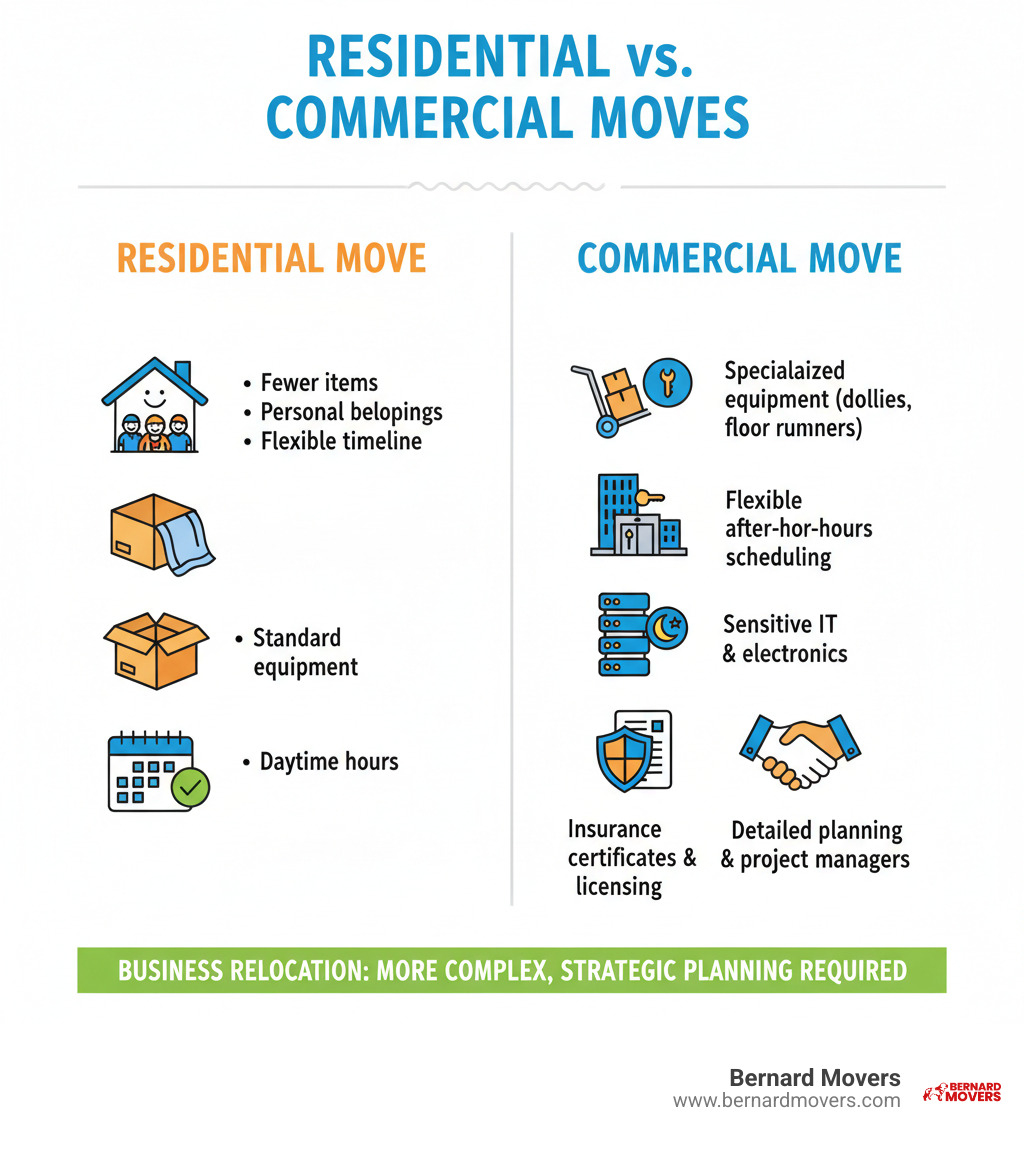 RESIDENTIAL vs. COMMERCIAL MOVES

RESIDENTIAL MOVE

• Fewer items
• Personal belopings
• Flexible timeline

• Standard equipment

• Daytime hours

COMMERCIAL MOVE

Specialaized equipment (dollies, floor rumners)

Flexible after-hor-hours scheduling

Sensitive IT & electronics

Insurance certificates & licensing

Detailed planning & project managers

BUSINESS RELOCATION: MORE COMPLEX, STRATEGIC PLANNING REQUIRED

Bernard Movers
www.bernardmovers.com

BERNARD MOVERS