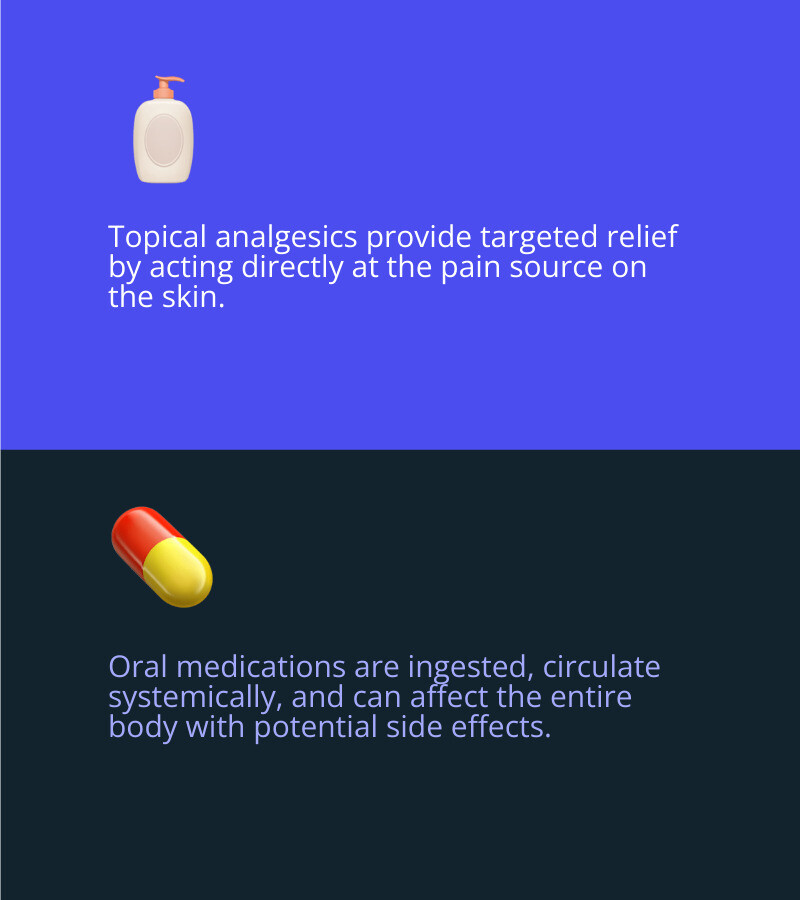 Topical analgesics provide targeted relief by acting directly at the pain source on the skin.

Oral medications are ingested, circulate systemically, and can affect the entire body with potential side effects.