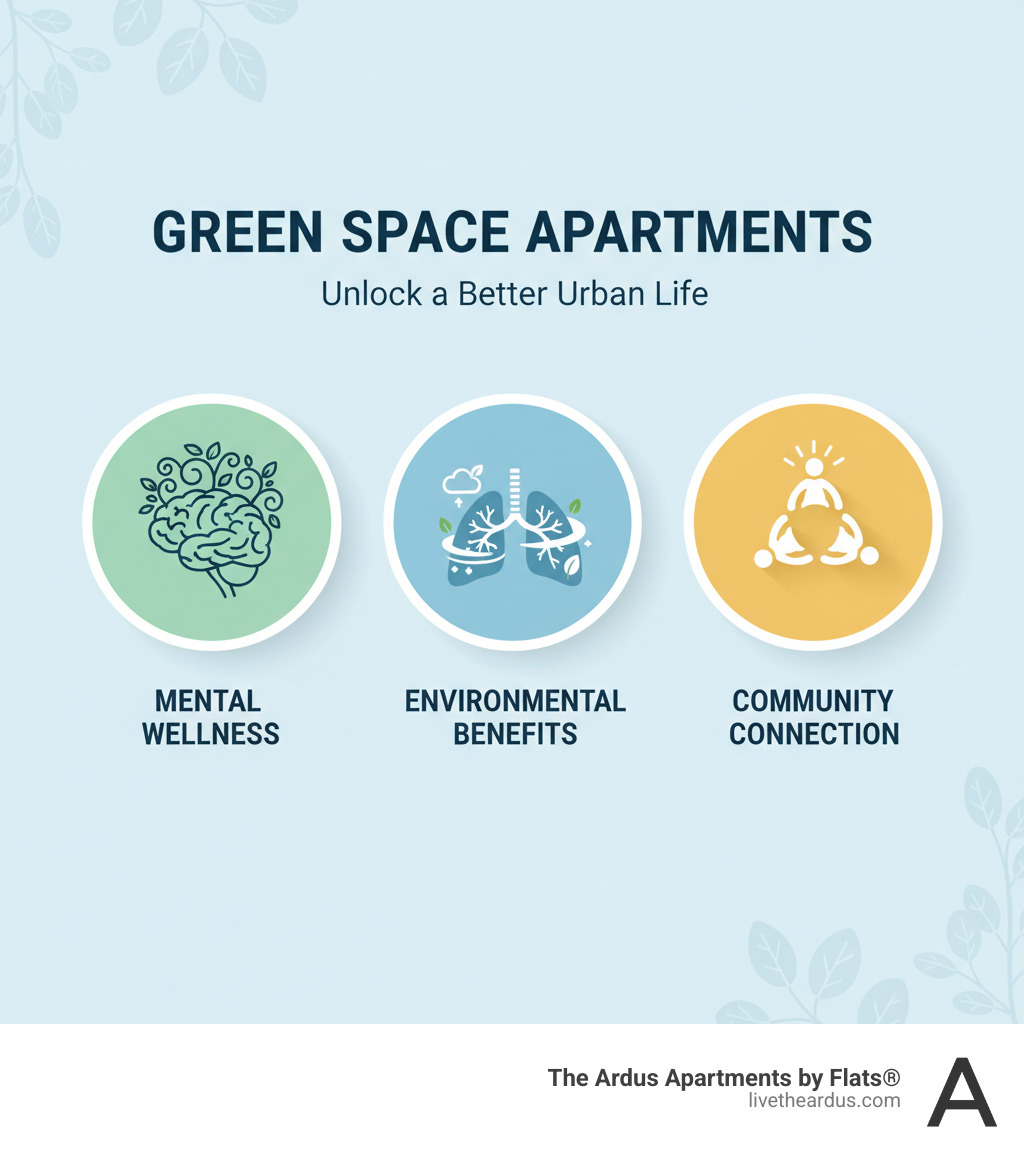 GREEN SPACE APARTMENTS
Unlock a Better Urban Life

MENTAL WELLNESS

ENVIRONMENTAL BENEFITS

COMMUNITY CONNECTION

The Ardus Apartments by Flats®
livetheardus.com
A