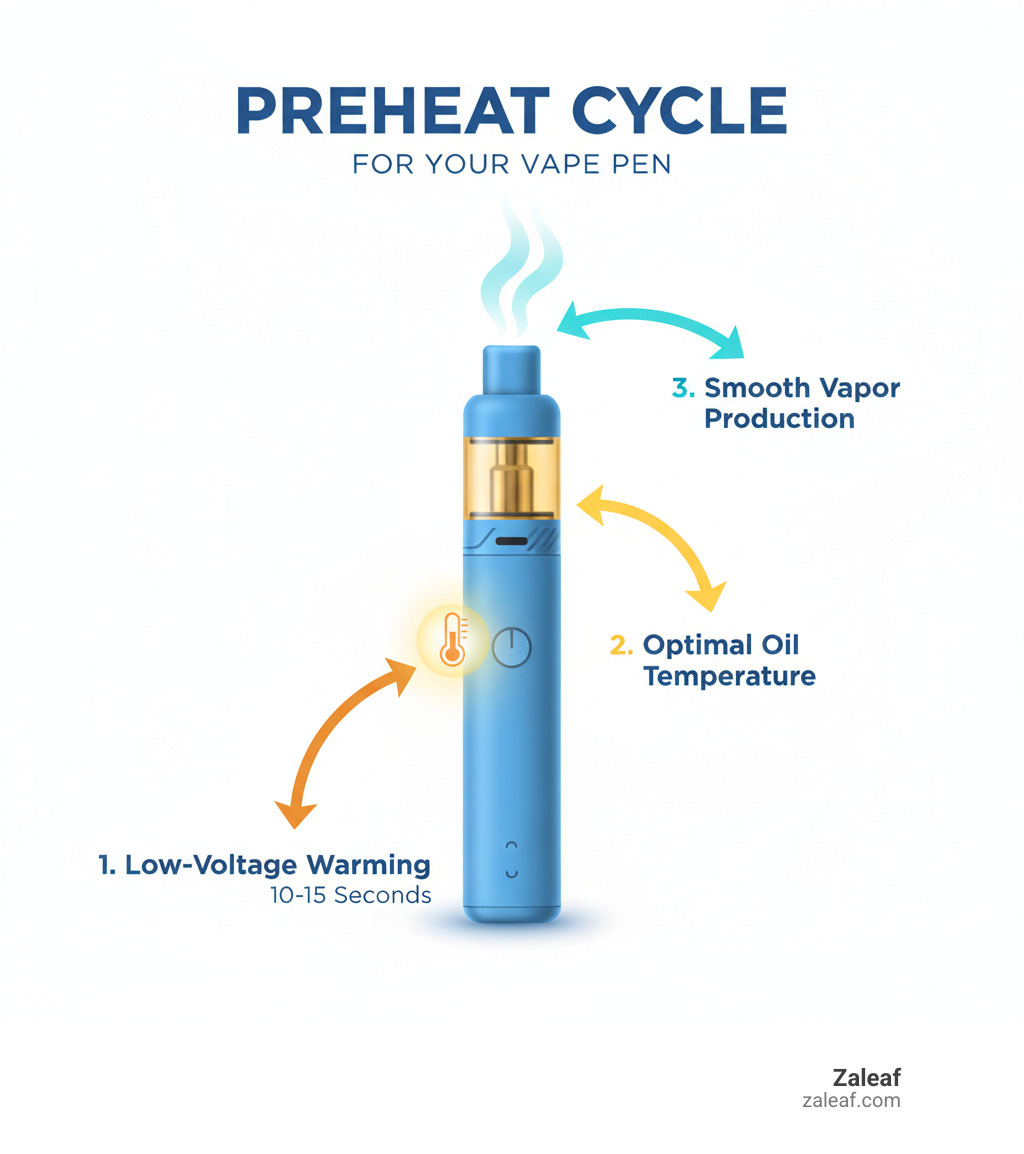 PREHEAT CYCLE
FOR YOUR VAPE PEN

3. Smooth Vapor Production

2. Optimal Oil Temperature

1. Low-Voltage Warming
10-15 Seconds

Zaleaf
zaleaf.com