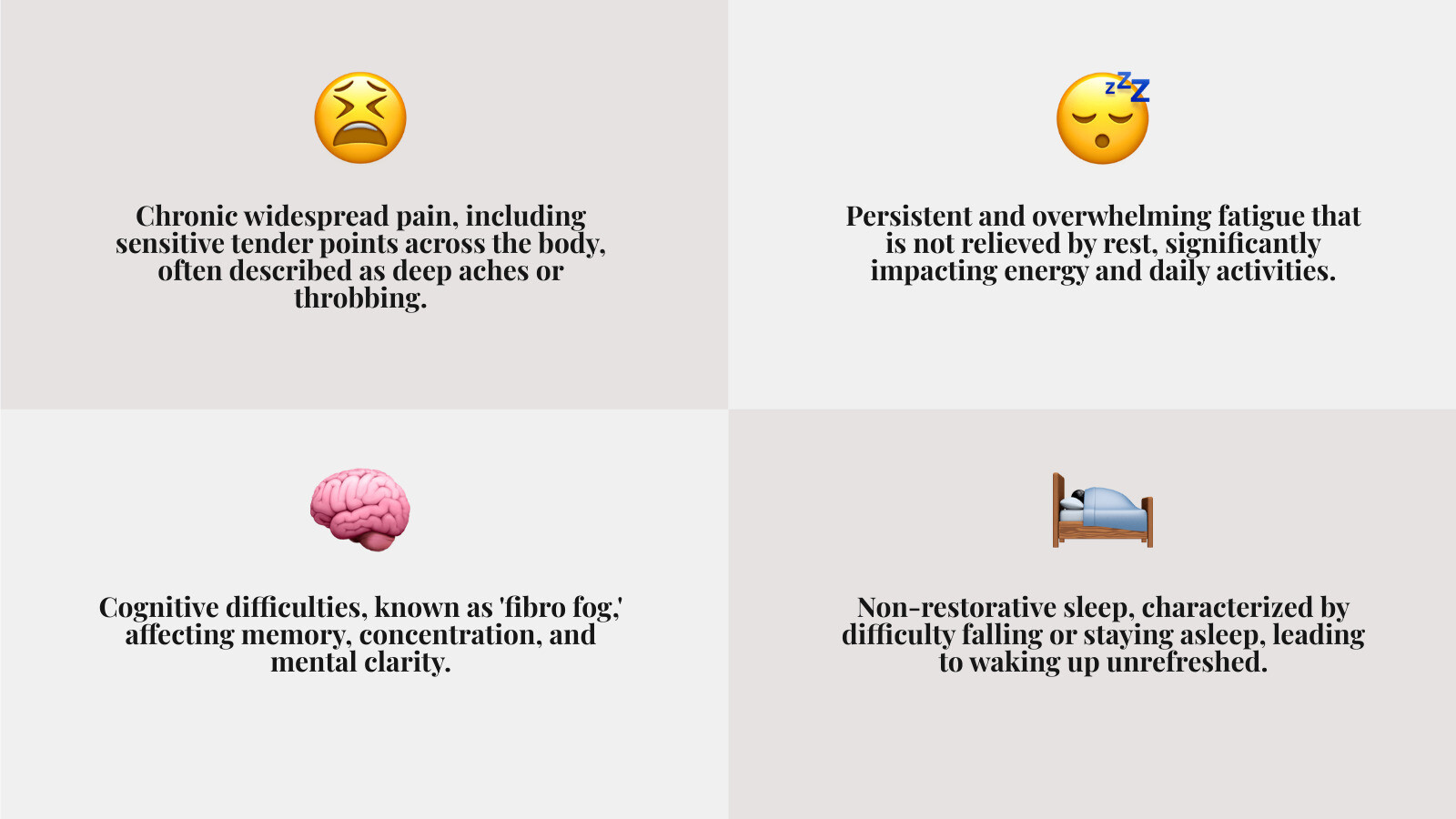 Chronic widespread pain, including sensitive tender points across the body, often described as deep aches or throbbing.

Persistent and overwhelming fatigue that is not relieved by rest, significantly impacting energy and daily activities.

Cognitive difficulties, known as 'fibro fog,' affecting memory, concentration, and mental clarity.

Non-restorative sleep, characterized by difficulty falling or staying asleep, leading to waking up unrefreshed.