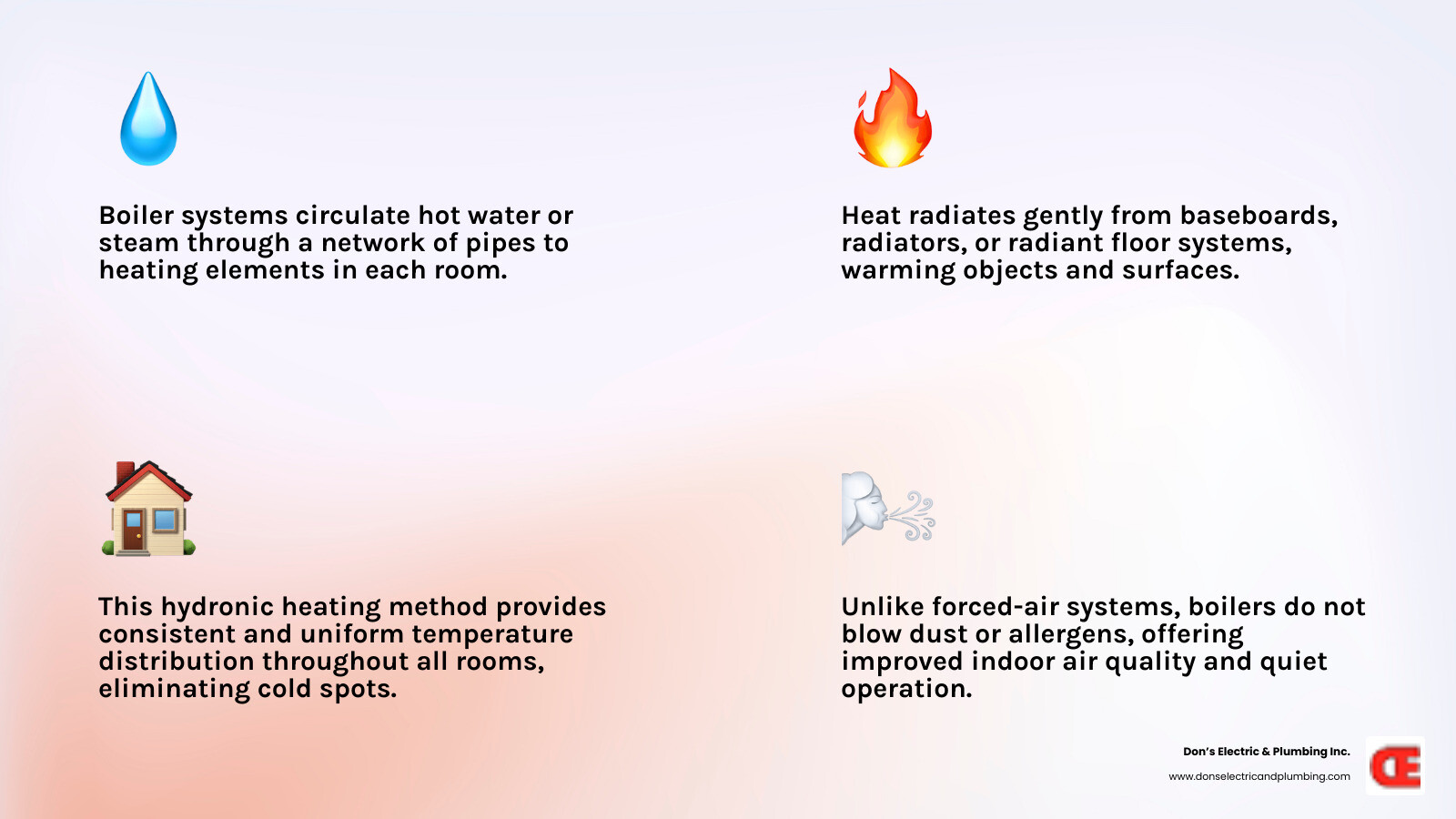 Boiler systems circulate hot water or steam through a network of pipes to heating elements in each room.

Heat radiates gently from baseboards, radiators, or radiant floor systems, warming objects and surfaces.

This hydronic heating method provides consistent and uniform temperature distribution throughout all rooms, eliminating cold spots.

Unlike forced-air systems, boilers do not blow dust or allergens, offering improved indoor air quality and quiet operation.

Don's Electric & Plumbing Inc.
www.donselectricandplumbing.com