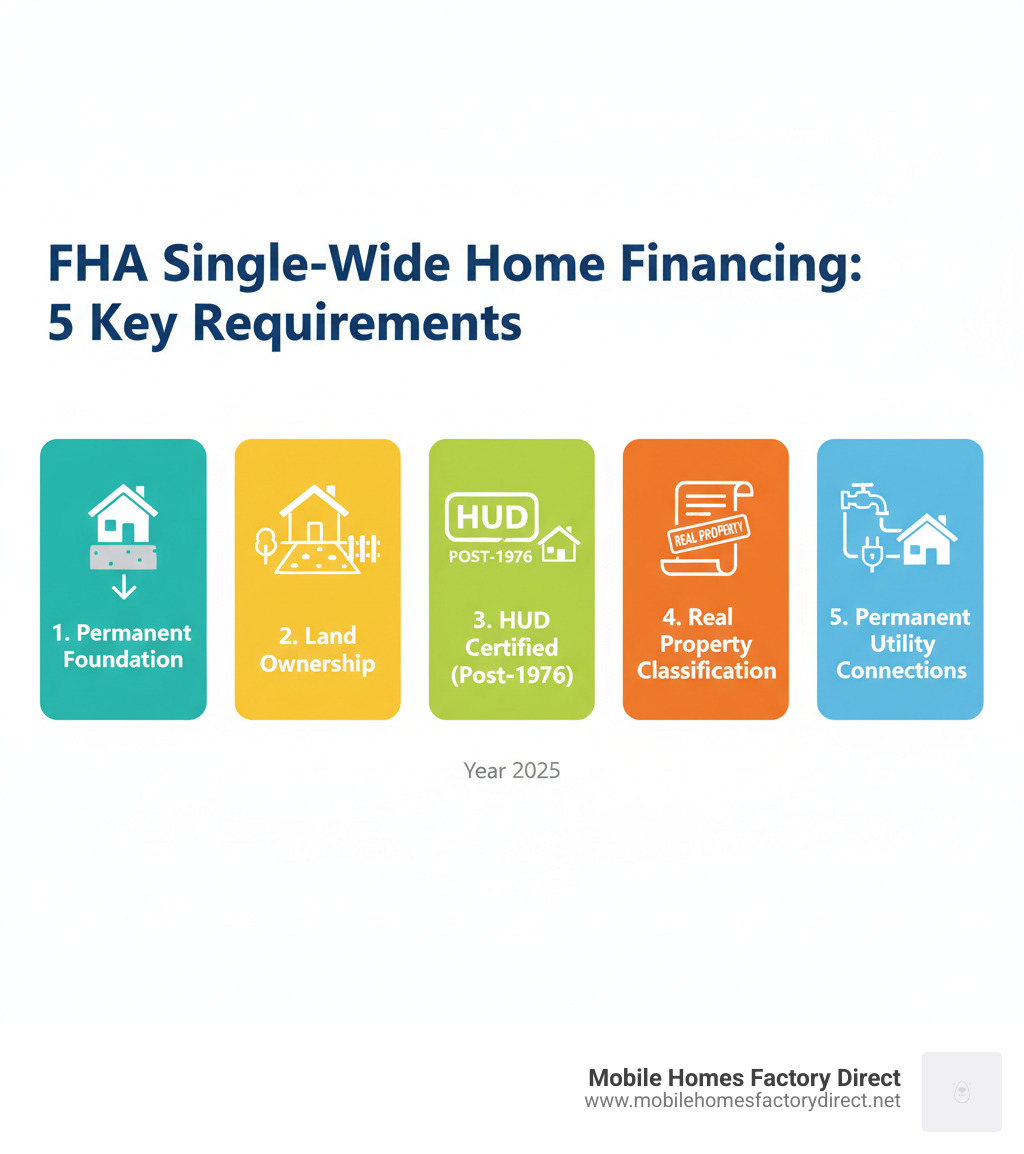 FHA Single-Wide Home Financing: 5 Key Requirements

1. Permanent Foundation

2. Land Ownership

HUD
POST-1976
3. HUD Certified (Post-1976)

REAL PROPERTY
4. Real Property Classification

5. Permanent Utility Connections

Year 2025

Mobile Homes Factory Direct
www.mobilehomesfactorydirect.net