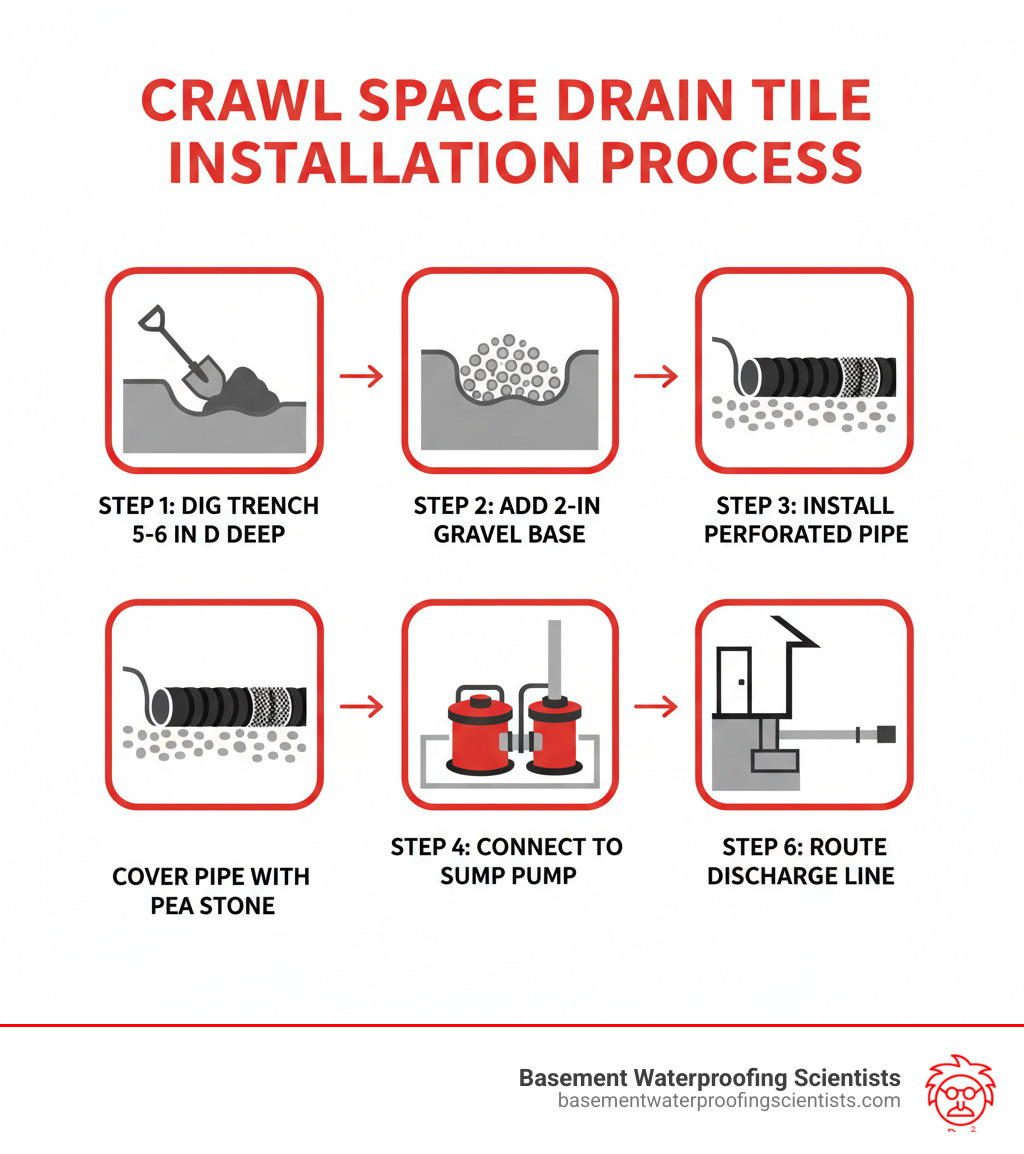 CRAWL SPACE DRAIN TILE INSTALLATION PROCESS

STEP 1: DIG TRENCH 5-6 IN D DEEP

STEP 2: ADD 2-IN GRAVEL BASE

STEP 3: INSTALL PERFORATED PIPE

COVER PIPE WITH PEA STONE

STEP 4: CONNECT TO SUMP PUMP

STEP 6: ROUTE DISCHARGE LINE

Basement Waterproofing Scientists
basementwaterproofingscientists.com