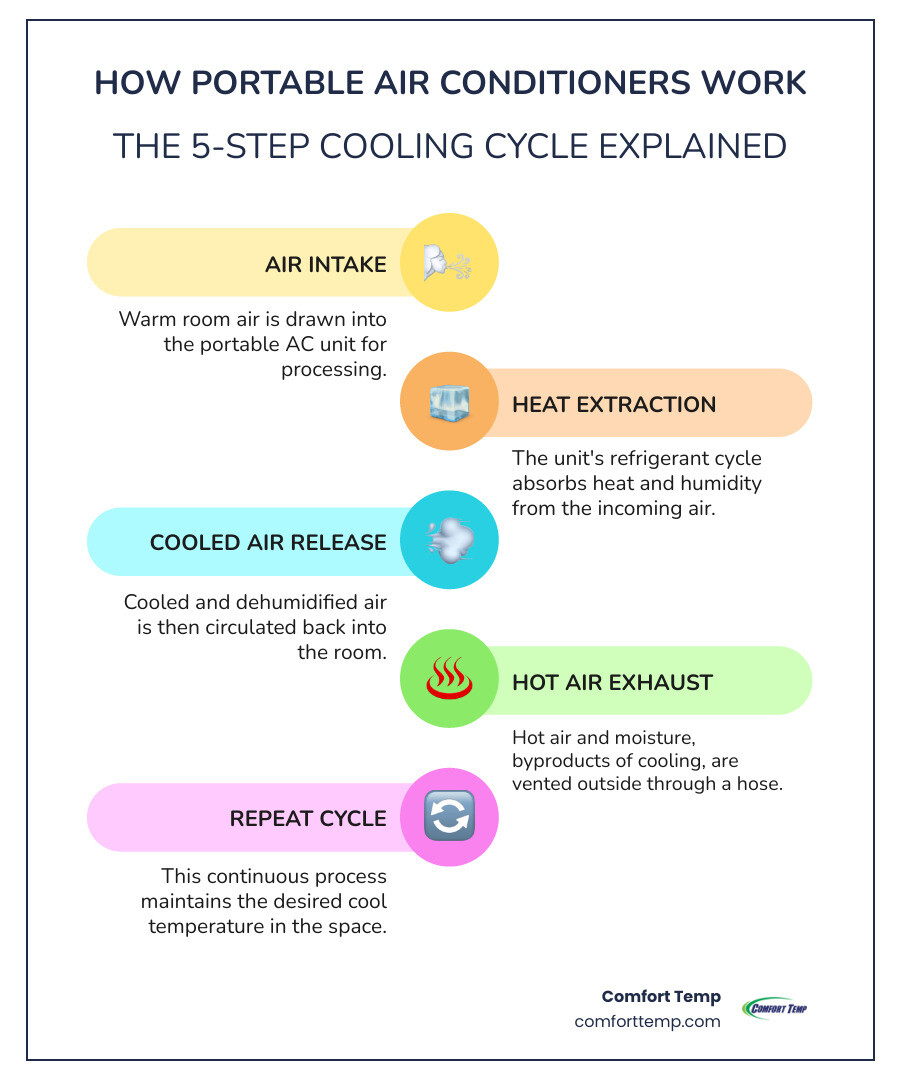 HOW PORTABLE AIR CONDITIONERS WORK

THE 5-STEP COOLING CYCLE EXPLAINED

AIR INTAKE

Warm room air is drawn into the portable AC unit for processing.

HEAT EXTRACTION

The unit's refrigerant cycle absorbs heat and humidity from the incoming air.

COOLED AIR RELEASE

Cooled and dehumidified air is then circulated back into the room.

HOT AIR EXHAUST

Hot air and moisture, byproducts of cooling, are vented outside through a hose.

REPEAT CYCLE

This continuous process maintains the desired cool temperature in the space.

Comfort Temp
comforttemp.com

COMFORT TEMP