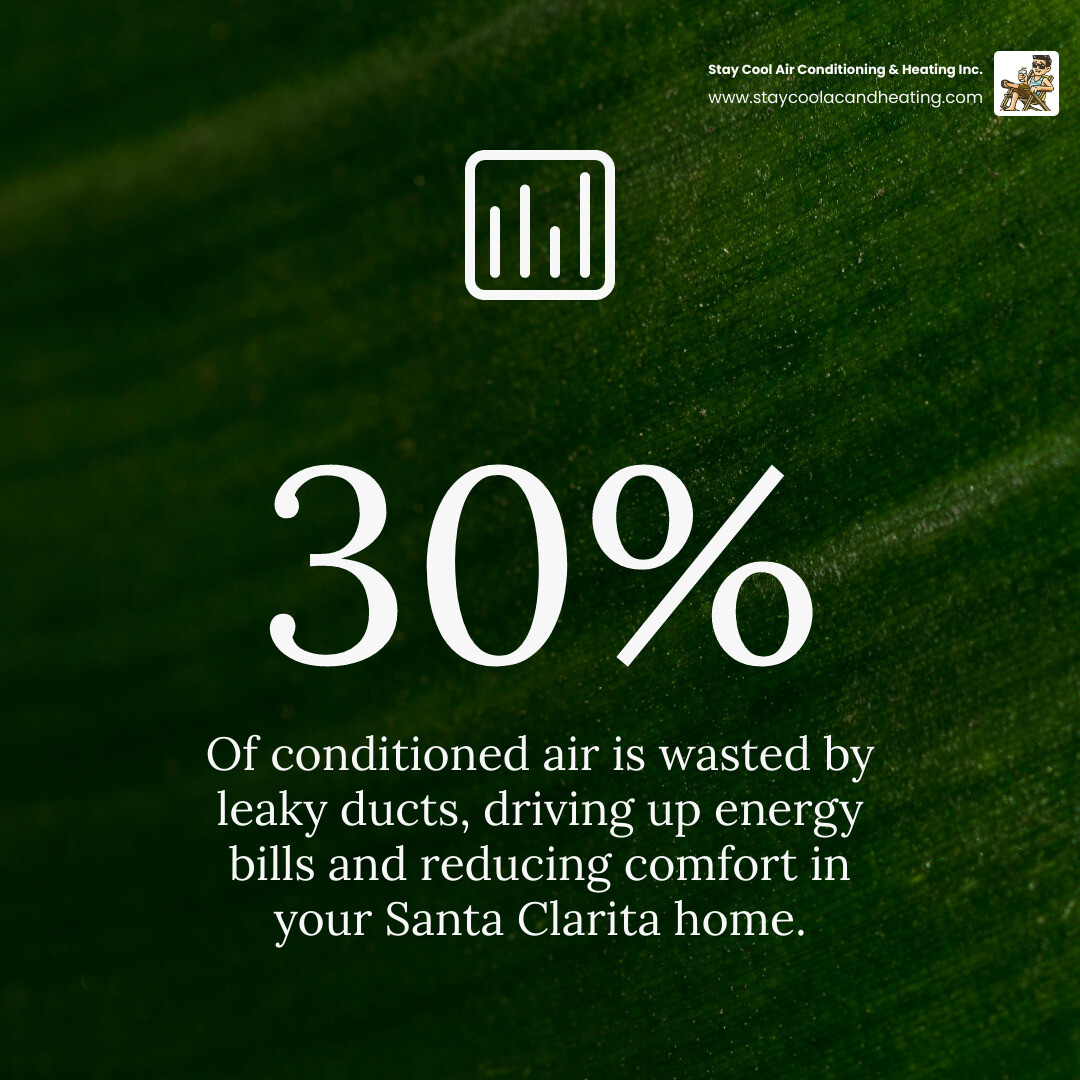 Stay Cool Air Conditioning & Heating Inc.
www.staycoolacandheating.com

30%

Of conditioned air is wasted by leaky ducts, driving up energy bills and reducing comfort in your Santa Clarita home.