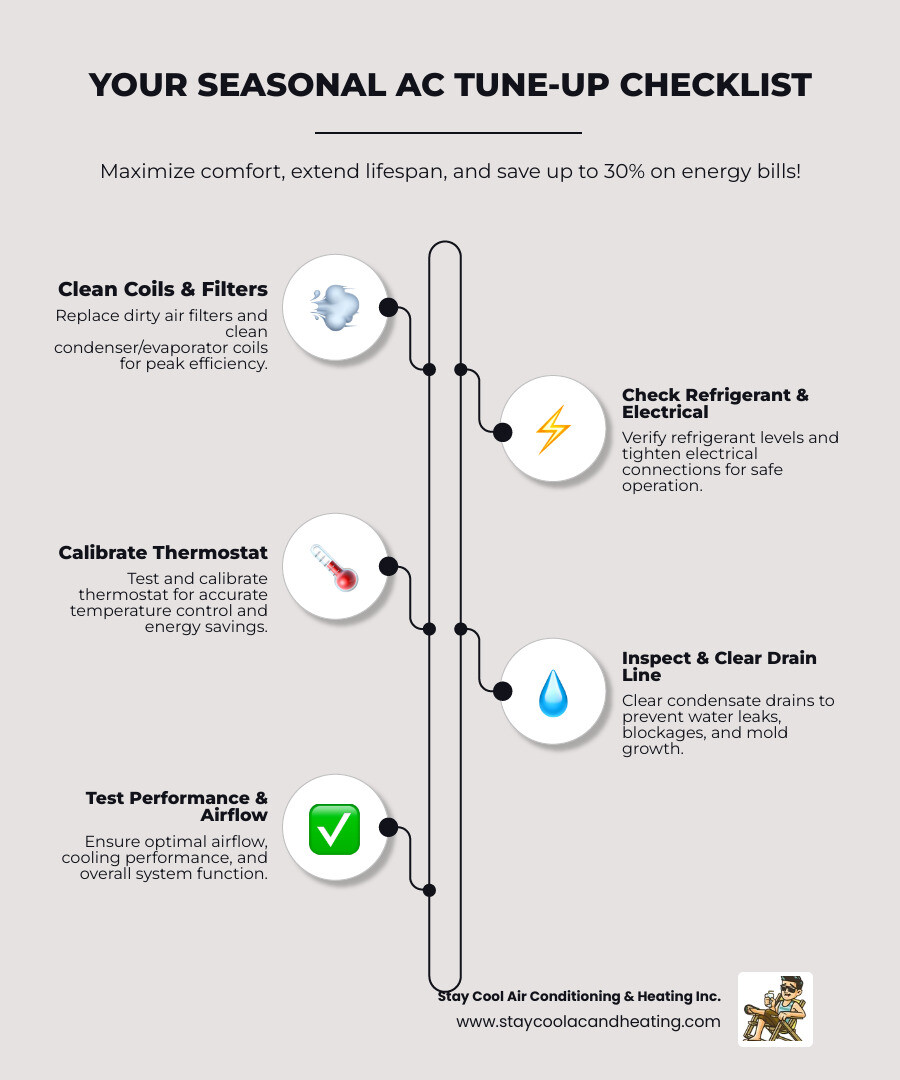 YOUR SEASONAL AC TUNE-UP CHECKLIST

Maximize comfort, extend lifespan, and save up to 30% on energy bills!

Clean Coils & Filters
Replace dirty air filters and clean condenser/evaporator coils for peak efficiency.

Check Refrigerant & Electrical
Verify refrigerant levels and tighten electrical connections for safe operation.

Calibrate Thermostat
Test and calibrate thermostat for accurate temperature control and energy savings.

Inspect & Clear Drain Line
Clear condensate drains to prevent water leaks, blockages, and mold growth.

Test Performance & Airflow
Ensure optimal airflow, cooling performance, and overall system function.

Stay Cool Air Conditioning & Heating Inc.
www.staycoolacandheating.com