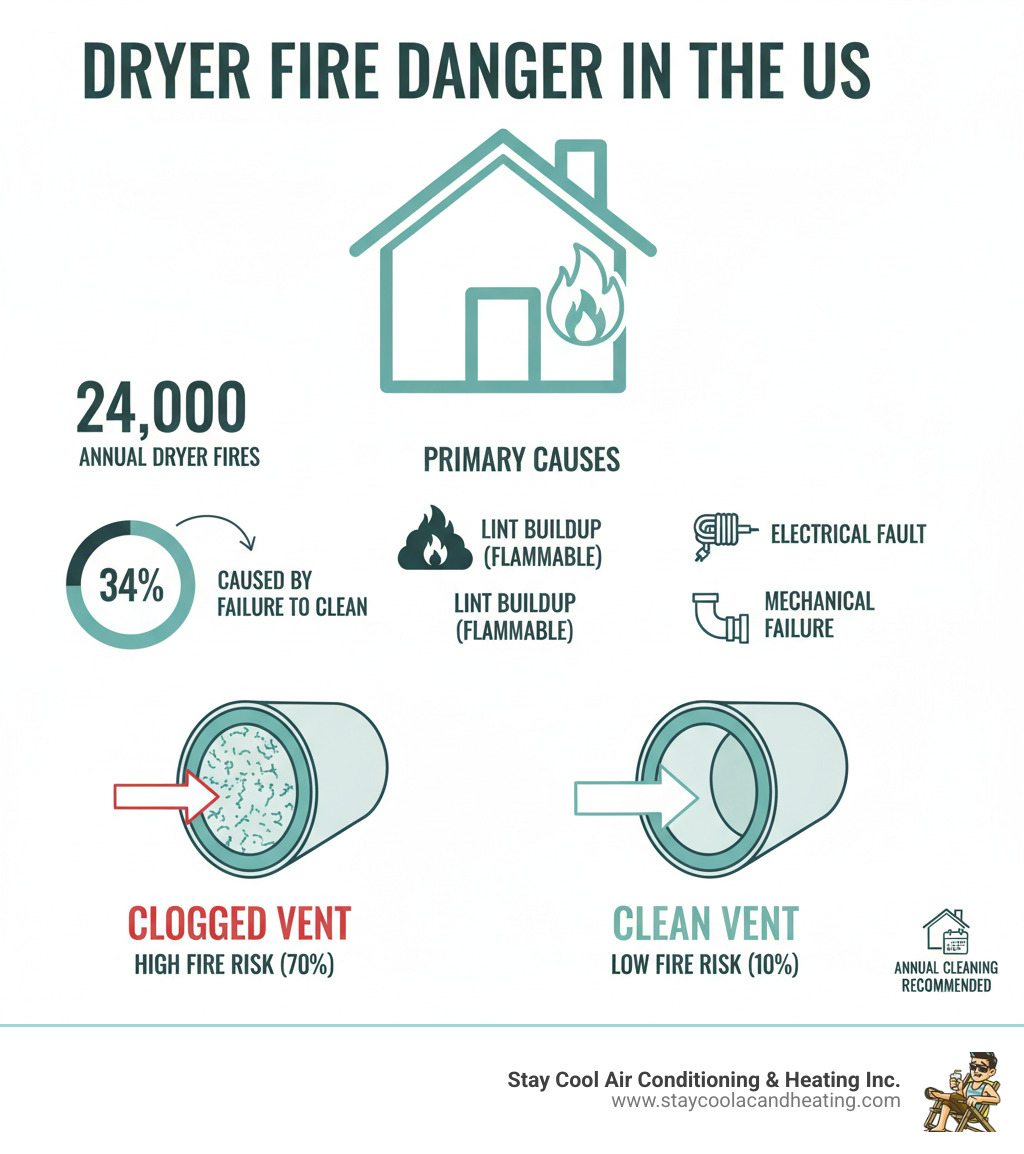 DRYER FIRE DANGER IN THE US

24,000
ANNUAL DRYER FIRES

34%

CAUSED BY FAILURE TO CLEAN

PRIMARY CAUSES

LINT BUILDUP (FLAMMABLE)

LINT BUILDUP (FLAMMABLE)

ELECTRICAL FAULT

MECHANICAL FAILURE

CLOGGED VENT
HIGH FIRE RISK (70%)

CLEAN VENT
LOW FIRE RISK (10%)

ANNUAL CLEANING RECOMMENDED

Stay Cool Air Conditioning & Heating Inc.
www.staycoolacandheating.com