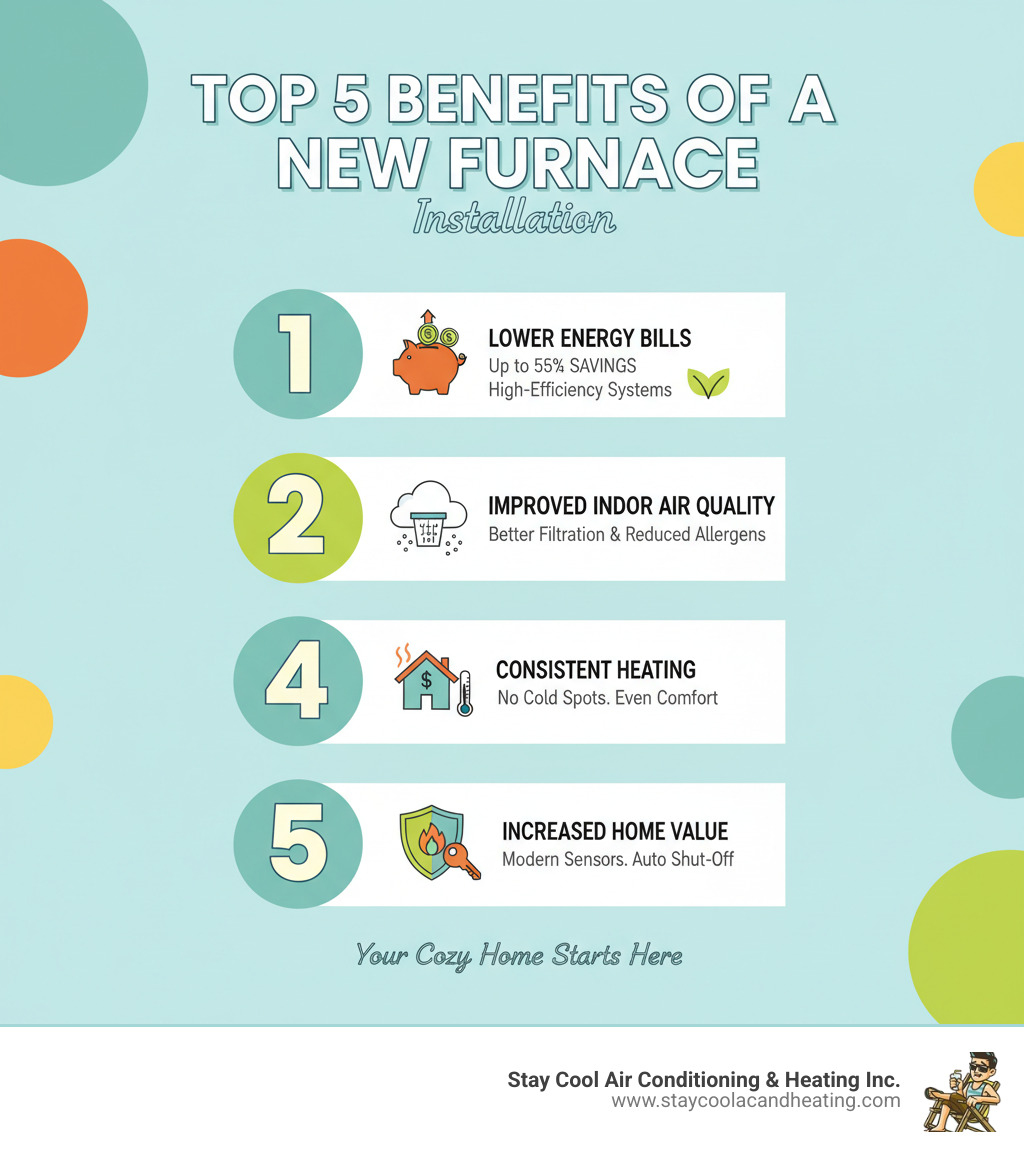 TOP 5 BENEFITS OF A NEW FURNACE
Installation

1
LOWER ENERGY BILLS
Up to 55% SAVINGS
High-Efficiency Systems

2
IMPROVED INDOR AIR QUALITY
Better Filtration & Reduced Allergens

4
CONSISTENT HEATING
No Cold Spots. Even Comfort

5
INCREASED HOME VALUE
Modern Sensors. Auto Shut-Off

Your Cozy Home Starts Here

Stay Cool Air Conditioning & Heating Inc.
www.staycoolacandheating.com