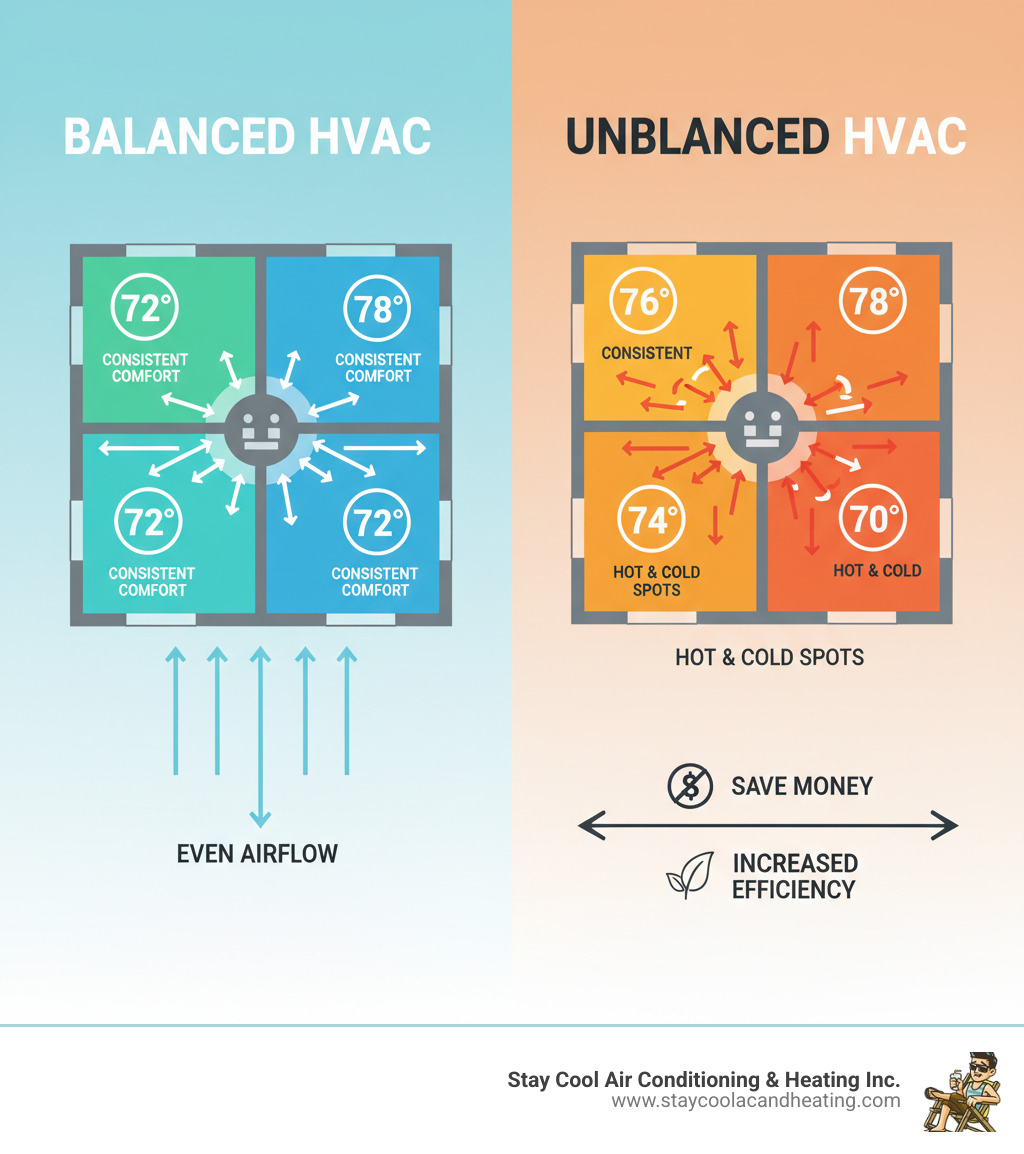 BALANCED HVAC

72°
CONSISTENT COMFORT

78°
CONSISTENT COMFORT

72°
CONSISTENT COMFORT

72°
CONSISTENT COMFORT

EVEN AIRFLOW

UNBLANCED HVAC

76°
CONSISTENT

78°

74°
HOT & COLD SPOTS

70°
HOT & COLD

HOT & COLD SPOTS

SAVE MONEY

INCREASED EFFICIENCY

Stay Cool Air Conditioning & Heating Inc.
www.staycoolacandheating.com