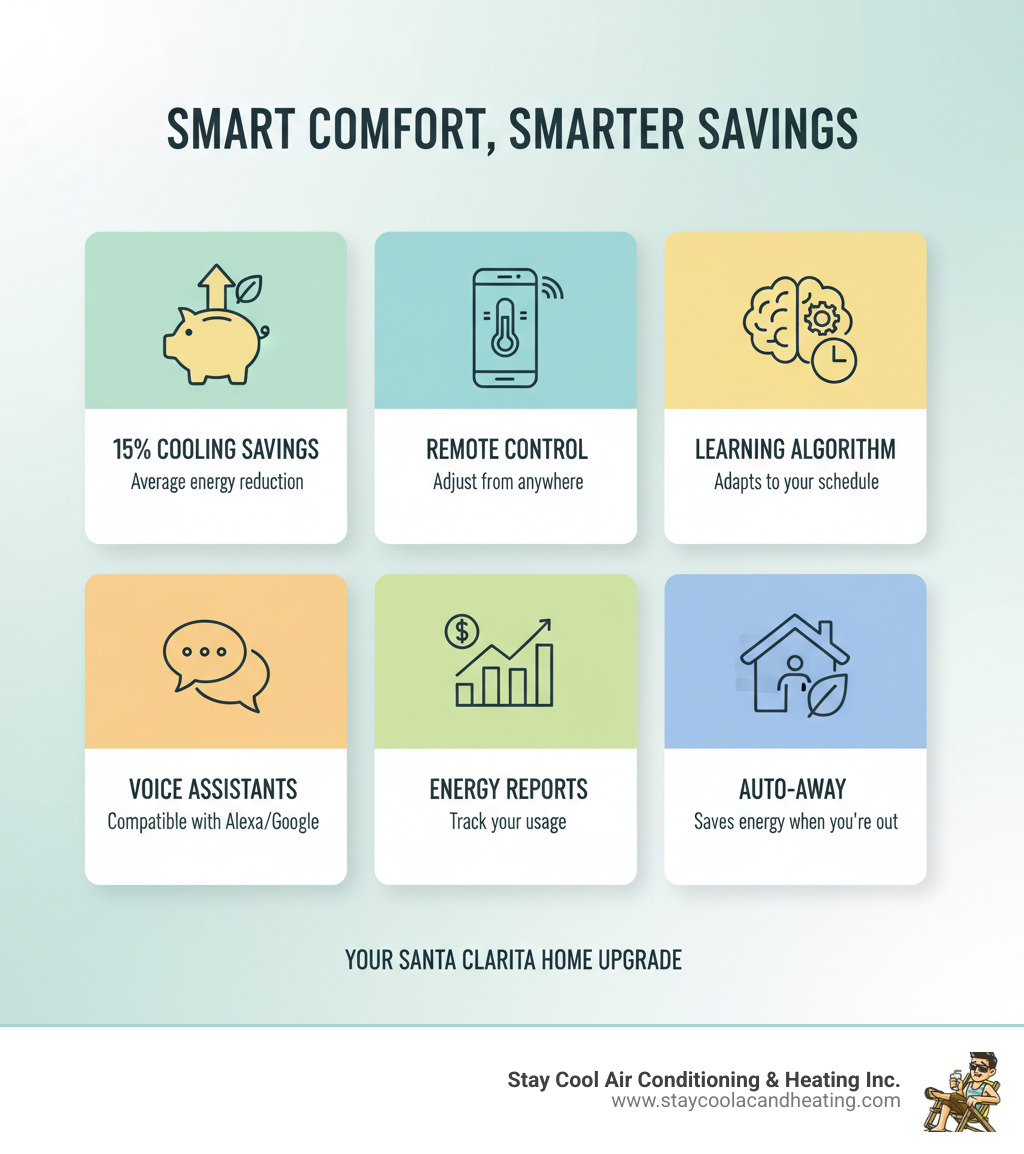 SMART COMFORT, SMARTER SAVINGS

15% COOLING SAVINGS
Average energy reduction

REMOTE CONTROL
Adjust from anywhere

LEARNING ALGORITHM
Adapts to your schedule

VOICE ASSISTANTS
Compatible with Alexa/Google

ENERGY REPORTS
Track your usage

AUTO-AWAY
Saves energy when you're out

YOUR SANTA CLARITA HOME UPGRADE

Stay Cool Air Conditioning & Heating Inc.
www.staycoolacandheating.com