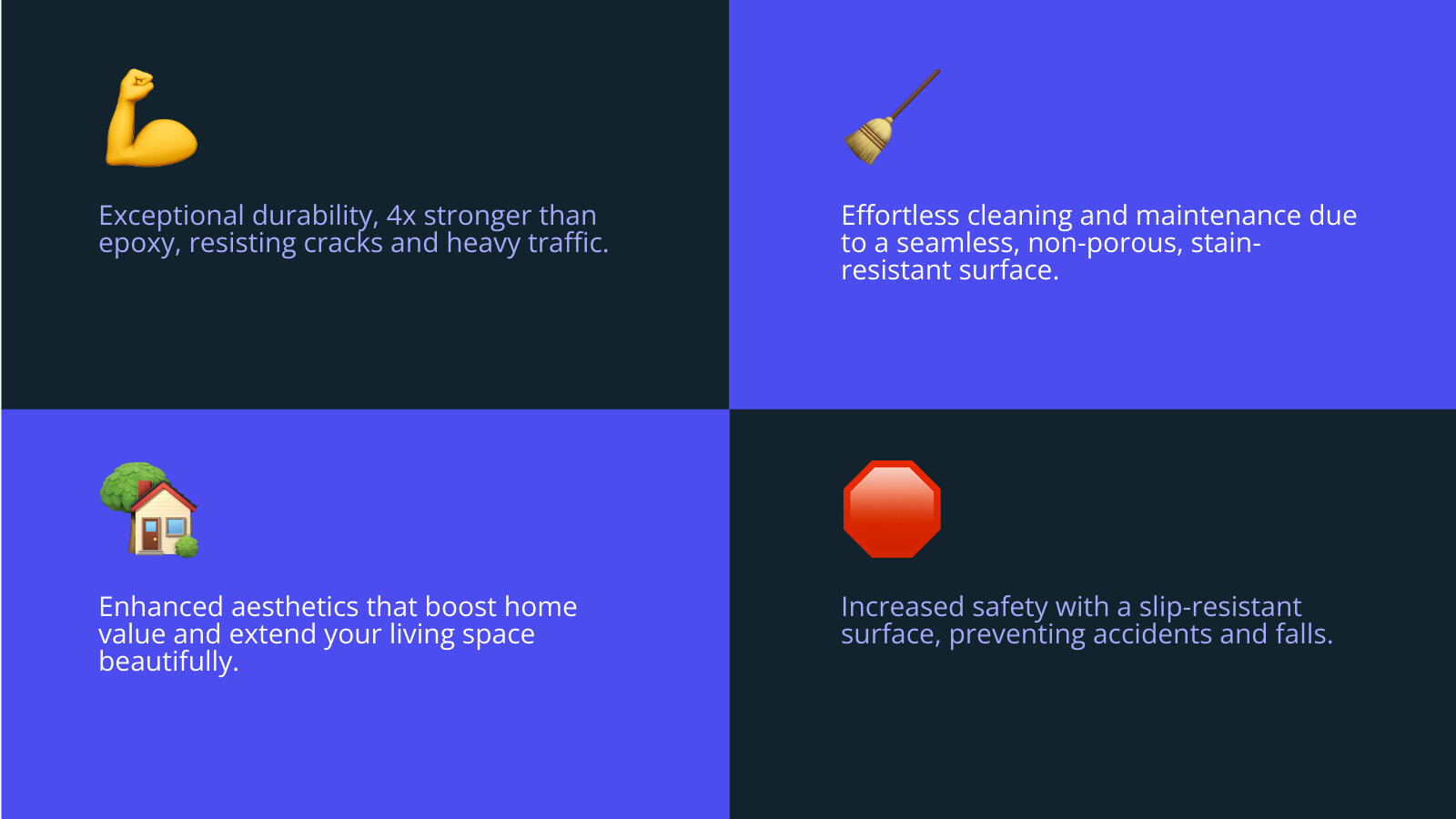 Exceptional durability, 4x stronger than epoxy, resisting cracks and heavy traffic.

Effortless cleaning and maintenance due to a seamless, non-porous, stain-resistant surface.

Enhanced aesthetics that boost home value and extend your living space beautifully.

Increased safety with a slip-resistant surface, preventing accidents and falls.